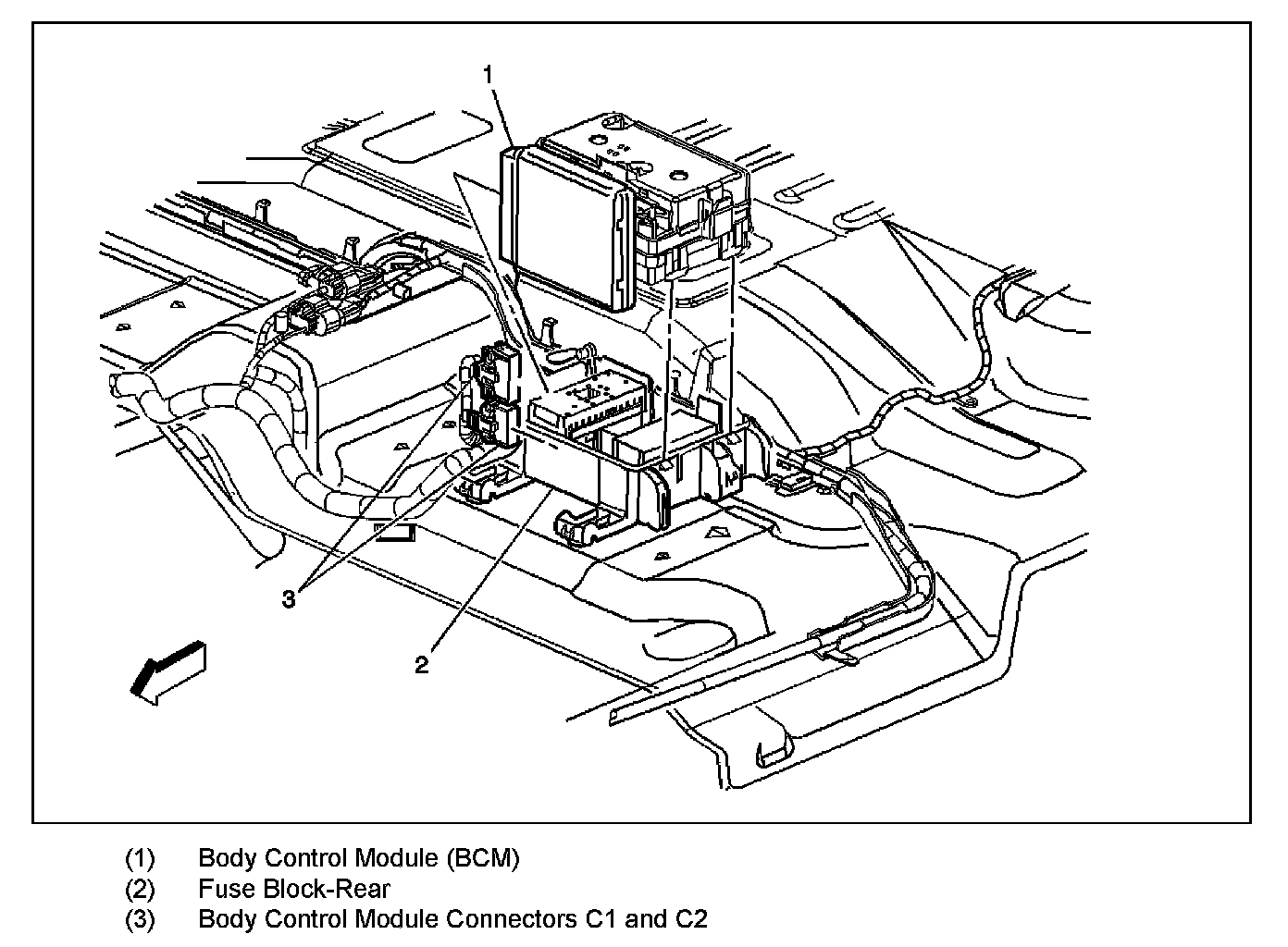 1

3

2

(1) Body Control Module (BCM)
(2) Fuse Block-Rear
(3) Body Control Module Connectors C1 and C2