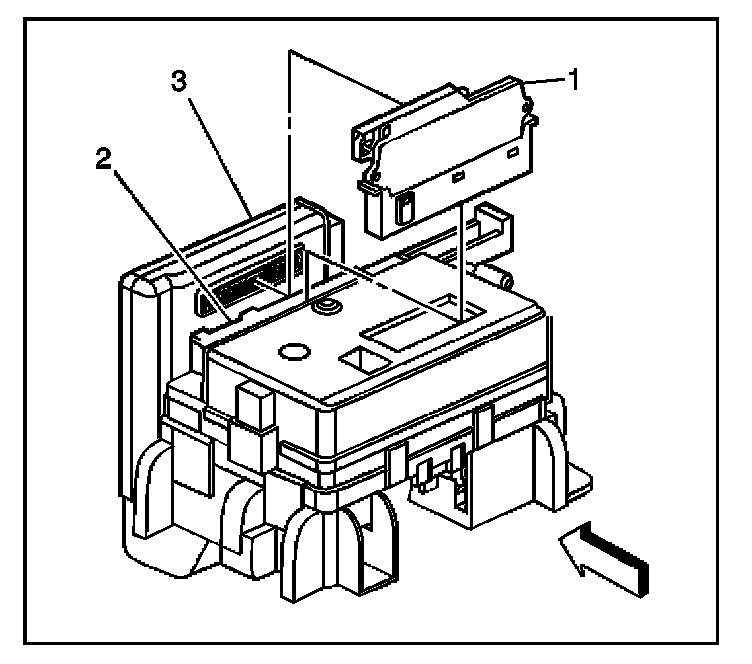 3
2
1