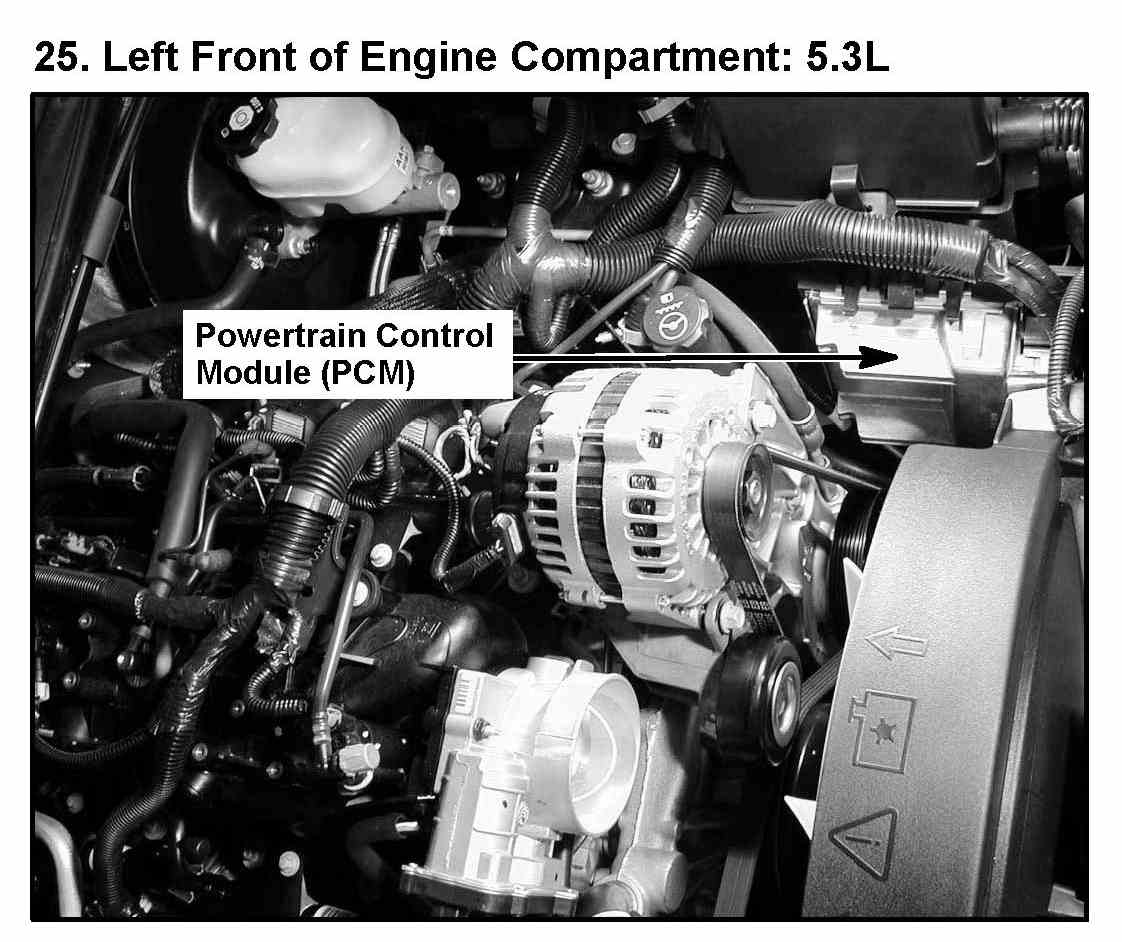 25. Left Front of Engine Compartment: 5.3L

Powertrain Control Module (PCM)