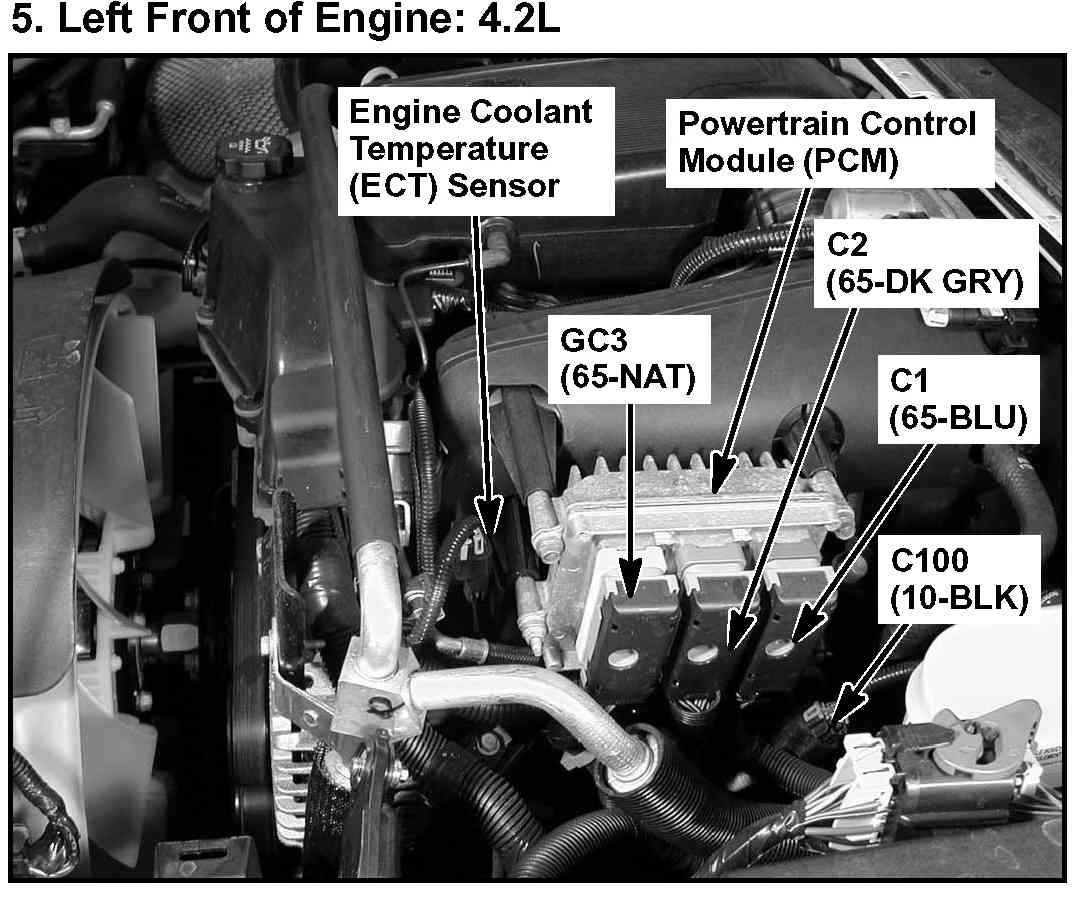 5. Left Front of Engine: 4.2L

Engine Coolant Temperature (ECT) Sensor

Powertrain Control Module (PCM)

C2 (65-DK GRY)

GC3 (65-NAT)

C1 (65-BLU)

C100 (10-BLK)