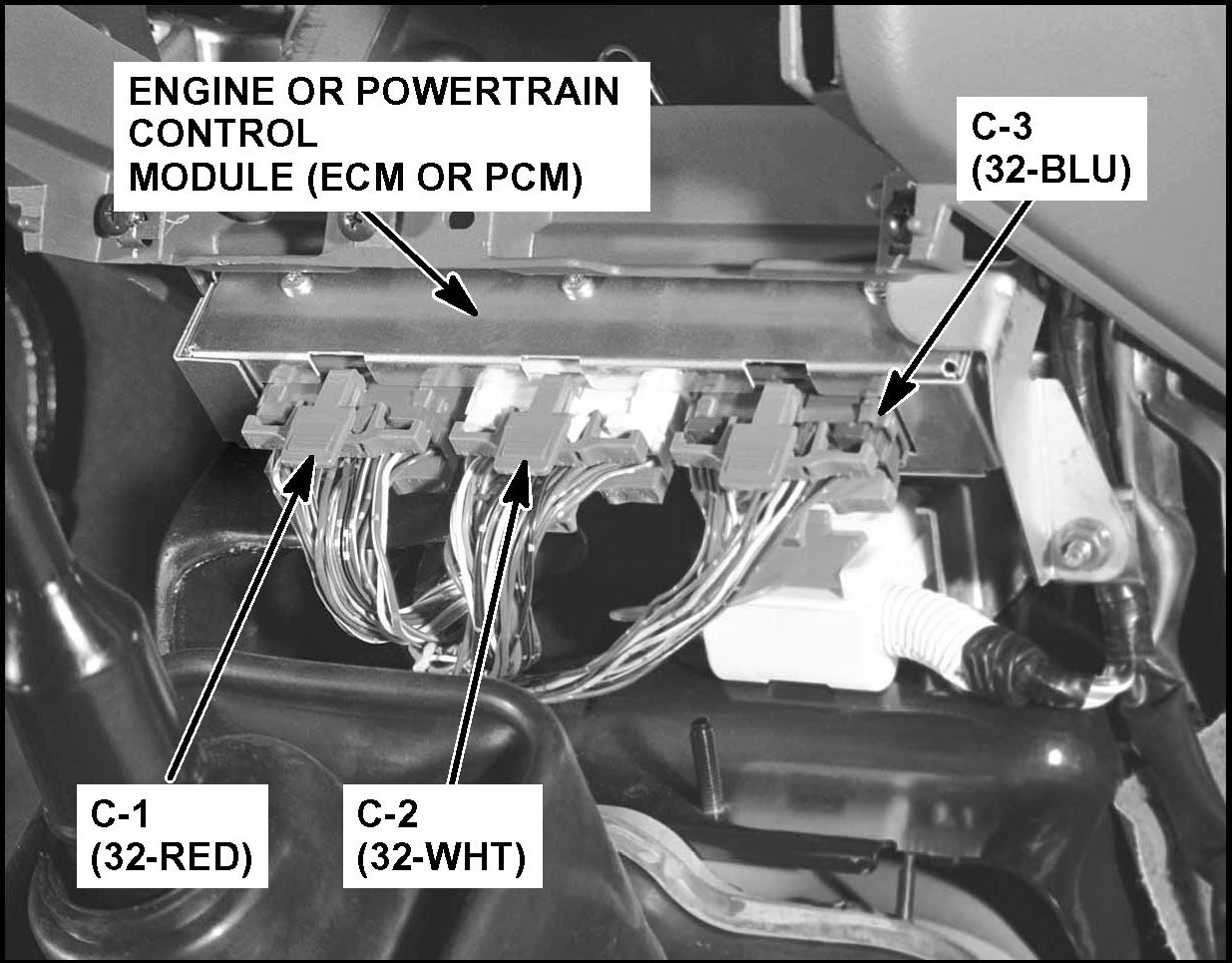 ENGINE OR POWERTRAIN CONTROL MODULE (ECM OR PCM)

C-3 (32-BLU)

C-1 (32-RED)

C-2 (32-WHT)