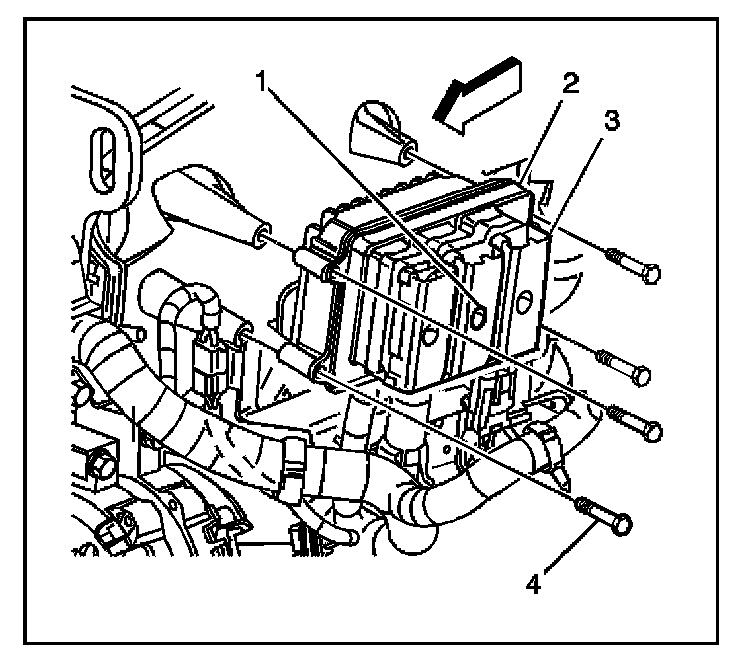 1
2
3
4