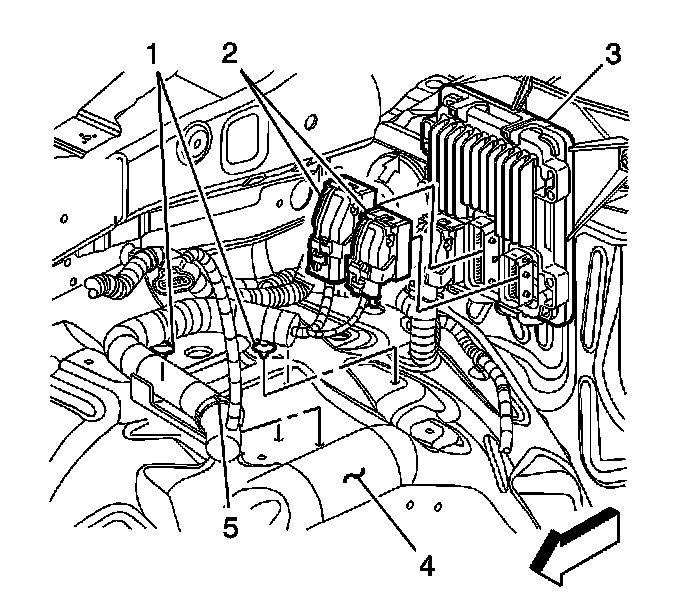 1
2
3
5
4