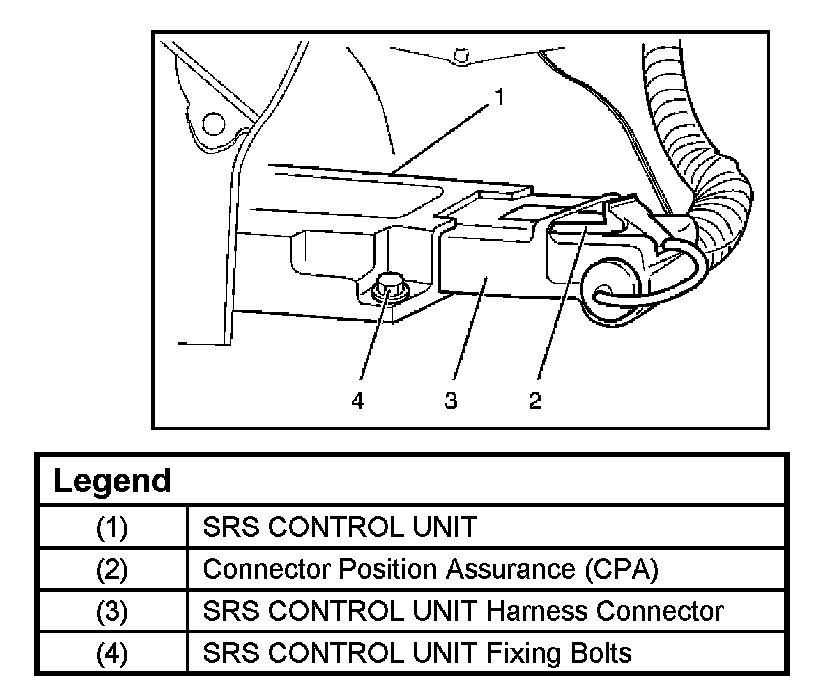 1

4 3 2

| Legend | |
|---|---|
| (1) | SRS CONTROL UNIT |
| (2) | Connector Position Assurance (CPA) |
| (3) | SRS CONTROL UNIT Harness Connector |
| (4) | SRS CONTROL UNIT Fixing Bolts |