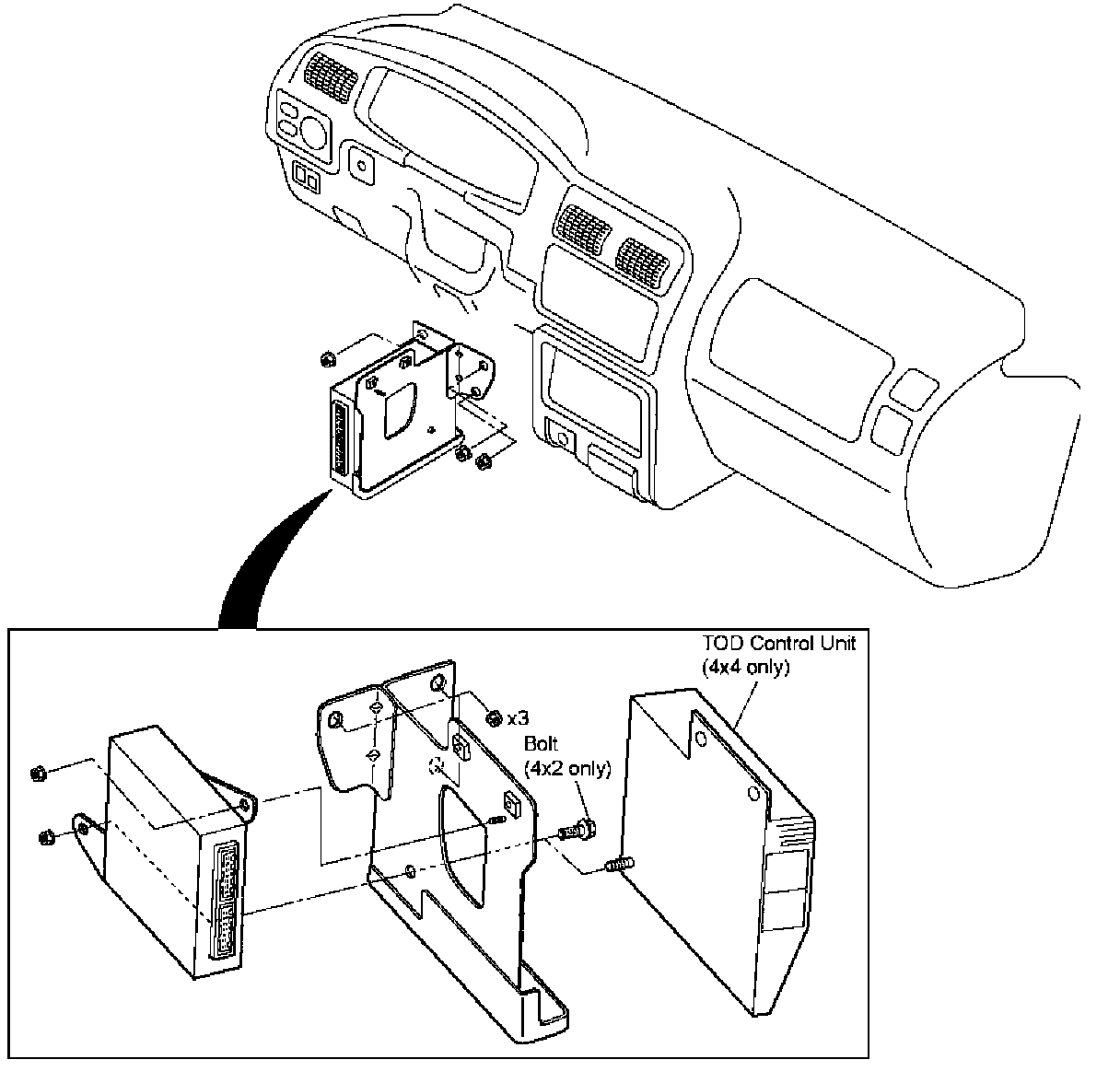 TOD Control Unit
(4x4 only)

x3

Bolt
(4x2 only)