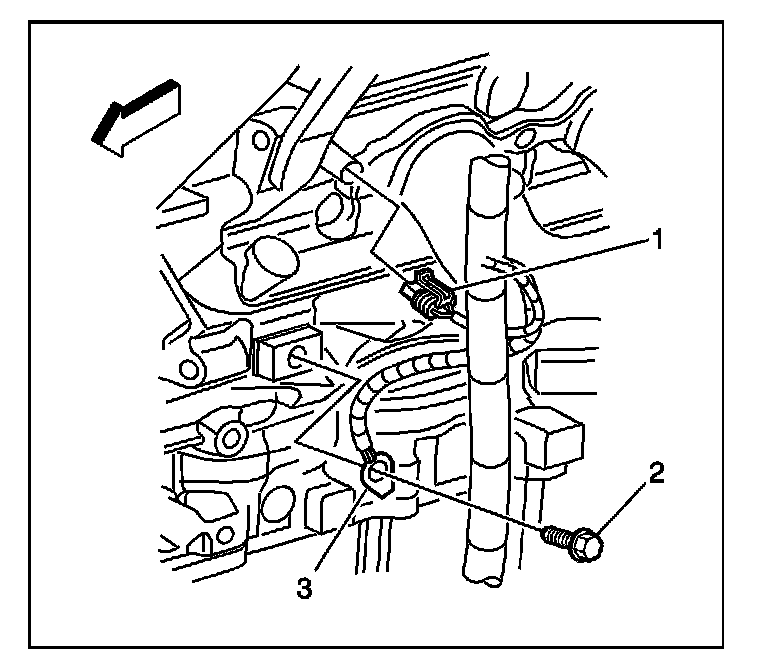 1
2
3