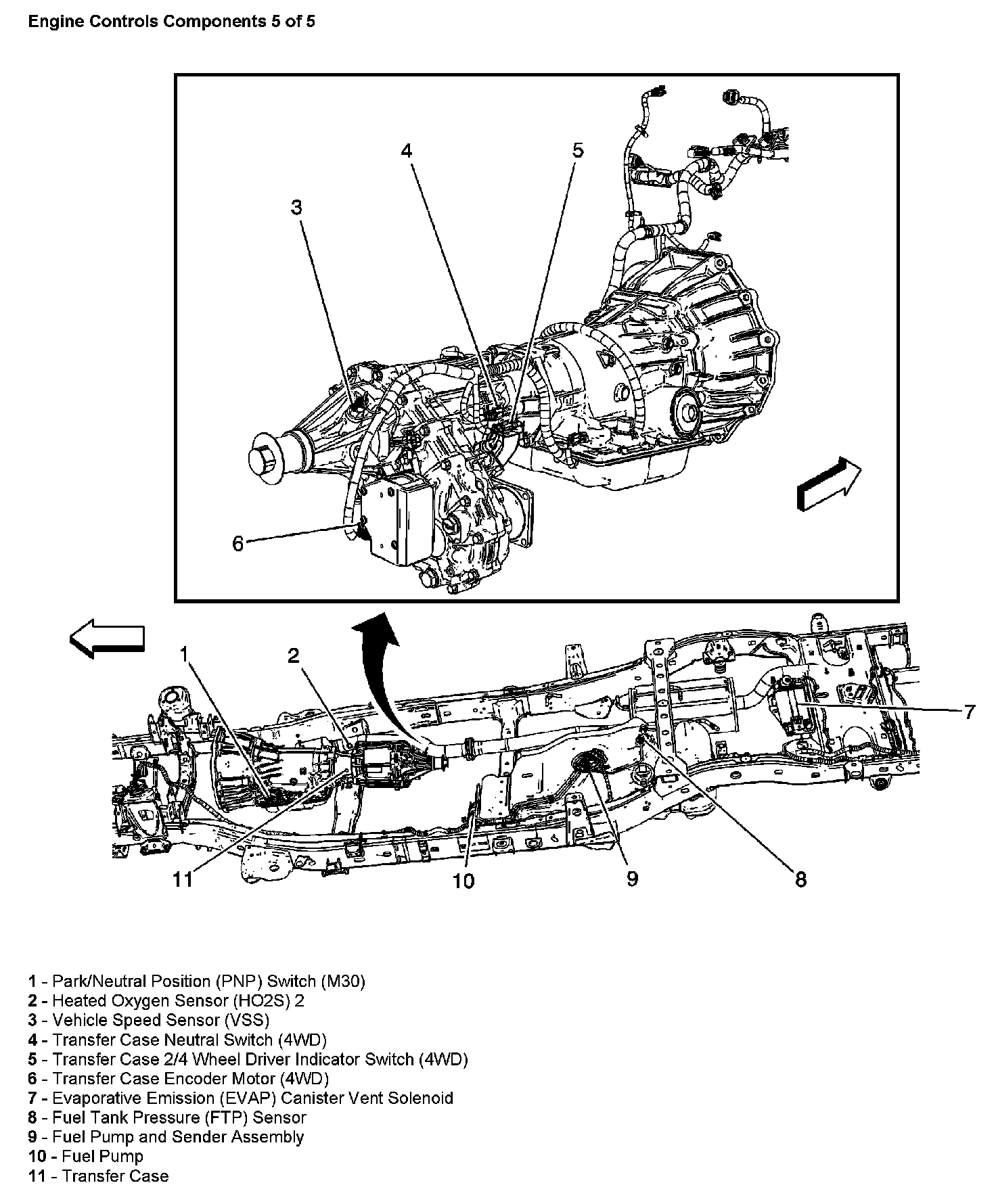 Engine Controls Components 5 of 5

4
5
3
6
1
2
7
11
10
9
8

1 - Park/Neutral Position (PNP) Switch (M30)
2 - Heated Oxygen Sensor (HO2S) 2
3 - Vehicle Speed Sensor (VSS)
4 - Transfer Case Neutral Switch (4WD)
5 - Transfer Case 2/4 Wheel Driver Indicator Switch (4WD)
6 - Transfer Case Encoder Motor (4WD)
7 - Evaporative Emission (EVAP) Canister Vent Solenoid
8 - Fuel Tank Pressure (FTP) Sensor
9 - Fuel Pump and Sender Assembly
10 - Fuel Pump
11 - Transfer Case