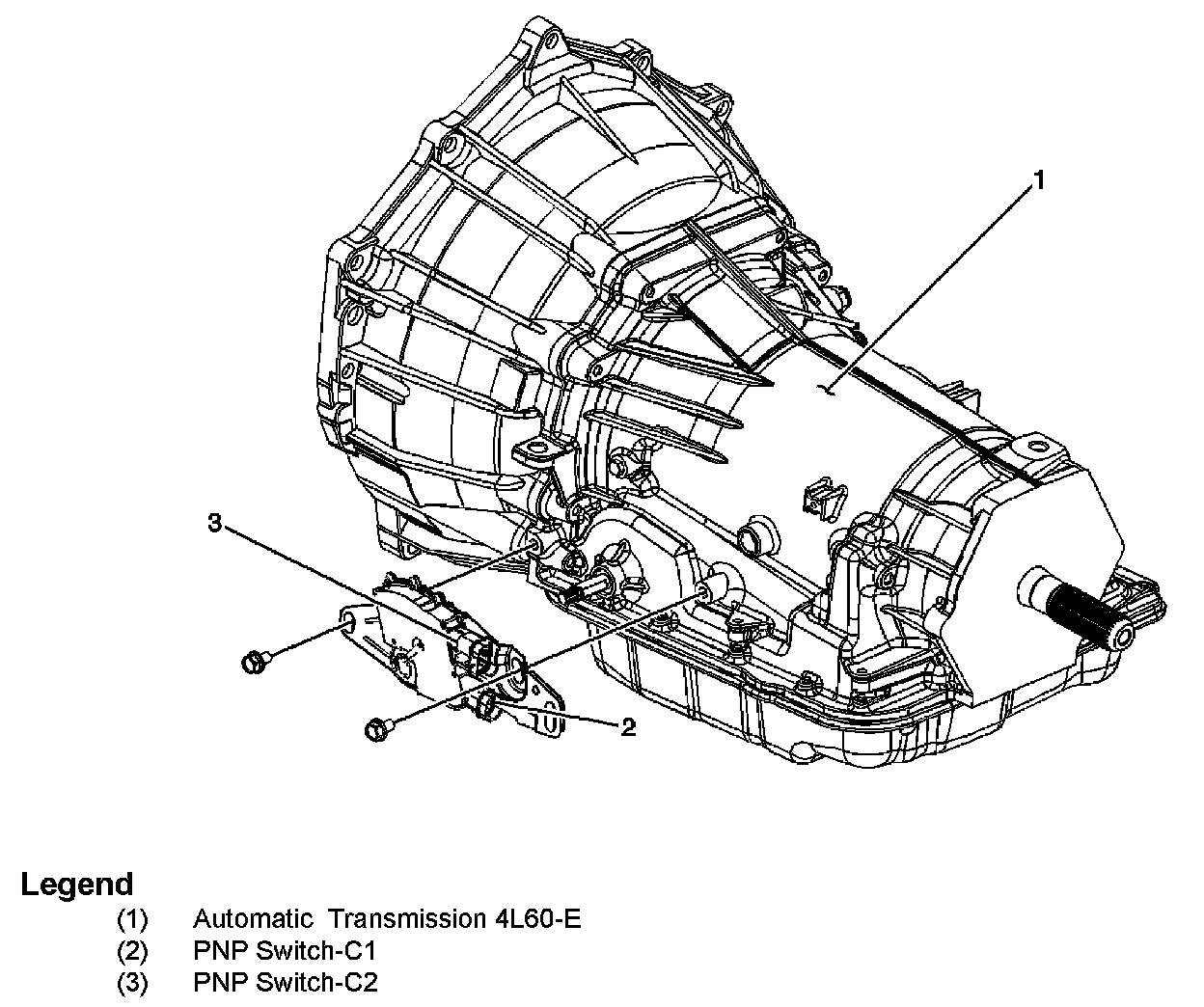 1

3

2

Legend
(1) Automatic Transmission 4L60-E
(2) PNP Switch-C1
(3) PNP Switch-C2