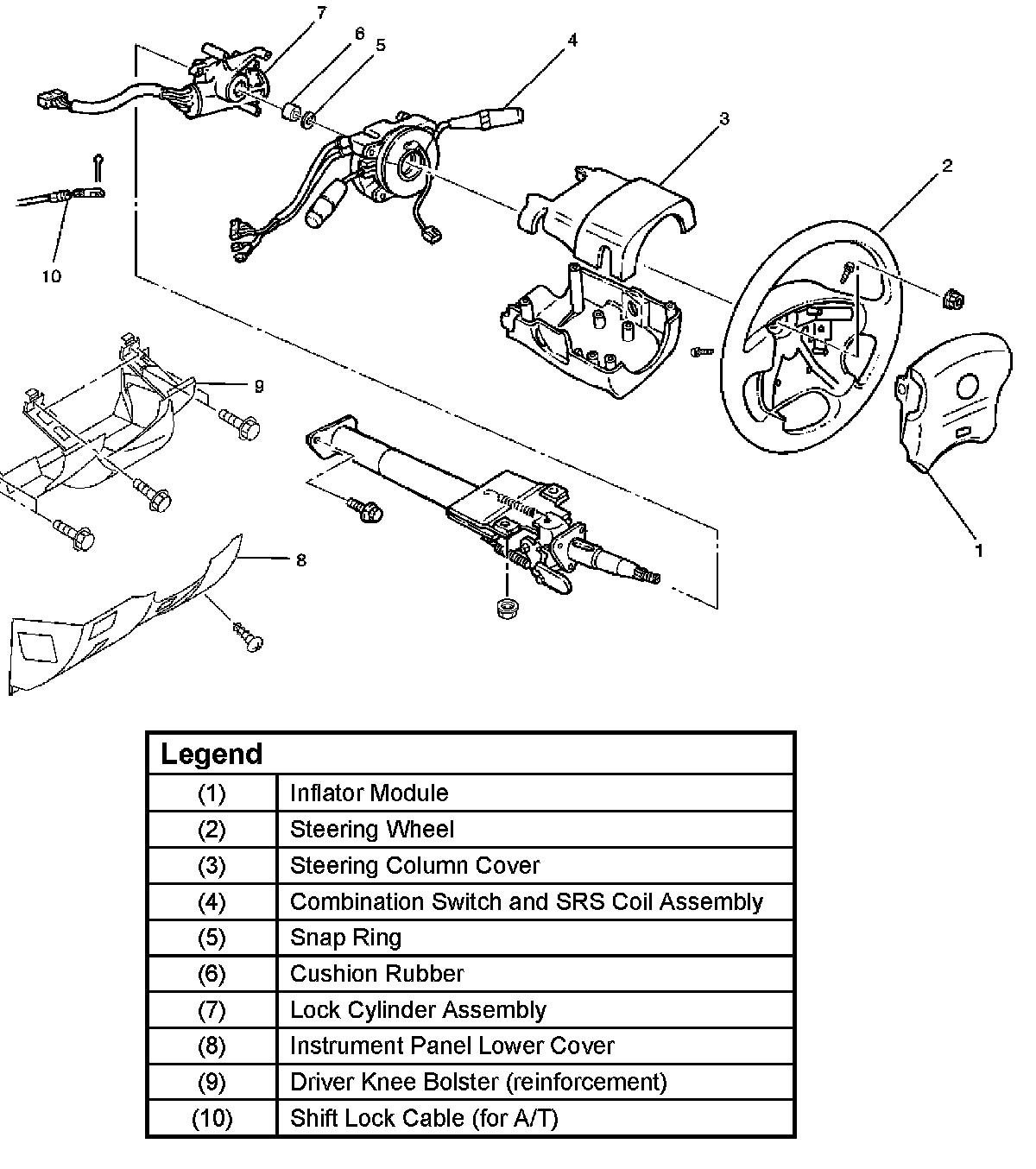 7
6
5
4
3
2
10
9
8
1

| Legend | |
|---|---|
| (1) | Inflator Module |
| (2) | Steering Wheel |
| (3) | Steering Column Cover |
| (4) | Combination Switch and SRS Coil Assembly |
| (5) | Snap Ring |
| (6) | Cushion Rubber |
| (7) | Lock Cylinder Assembly |
| (8) | Instrument Panel Lower Cover |
| (9) | Driver Knee Bolster (reinforcement) |
| (10) | Shift Lock Cable (for A/T) |