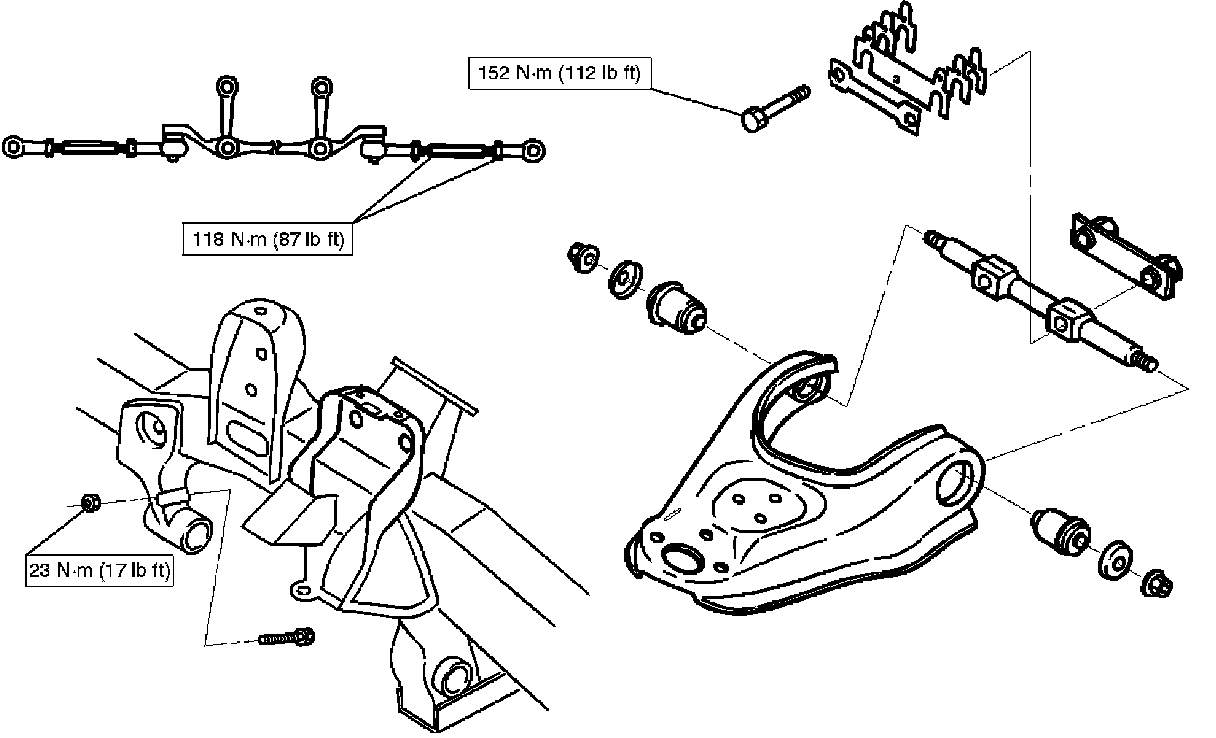 152 N·m (112 lb ft)

118 N·m (87 lb ft)

23 N·m (17 lb ft)