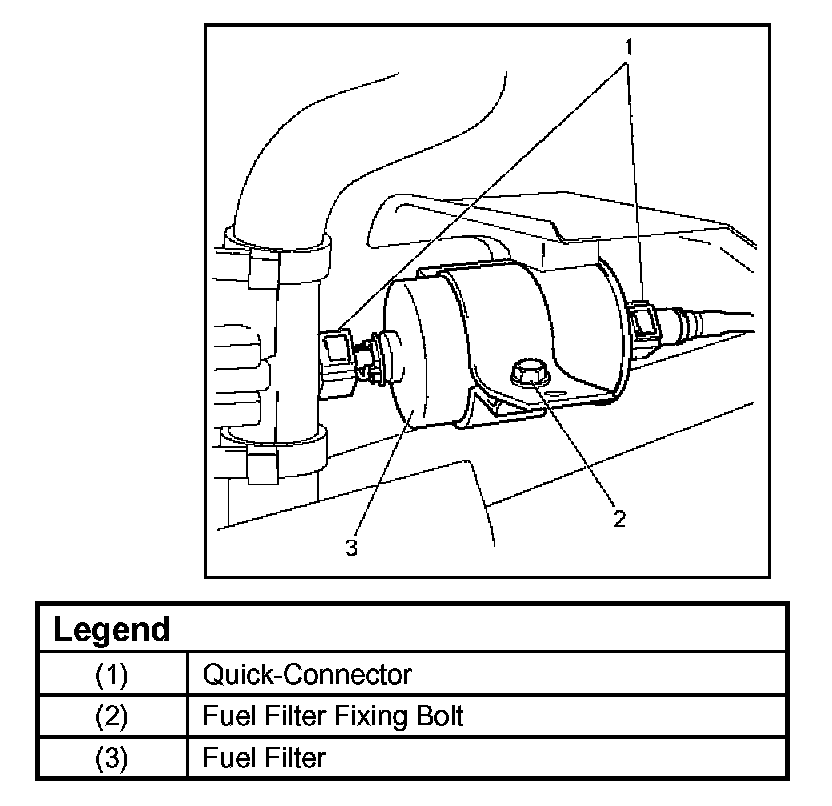 1

2

3

| Legend | |
|---|---|
| (1) | Quick-Connector |
| (2) | Fuel Filter Fixing Bolt |
| (3) | Fuel Filter |