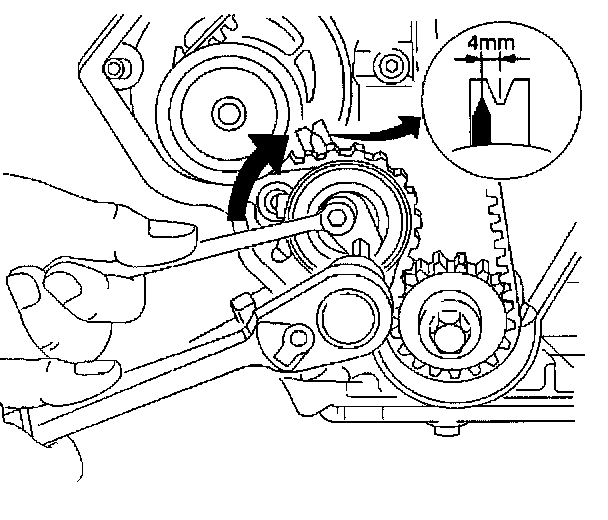 4mm