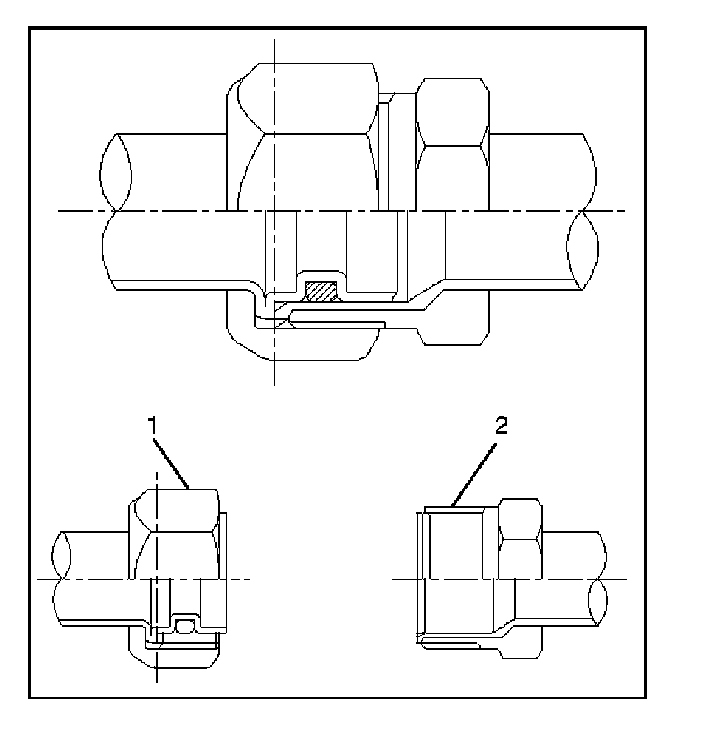 1

2