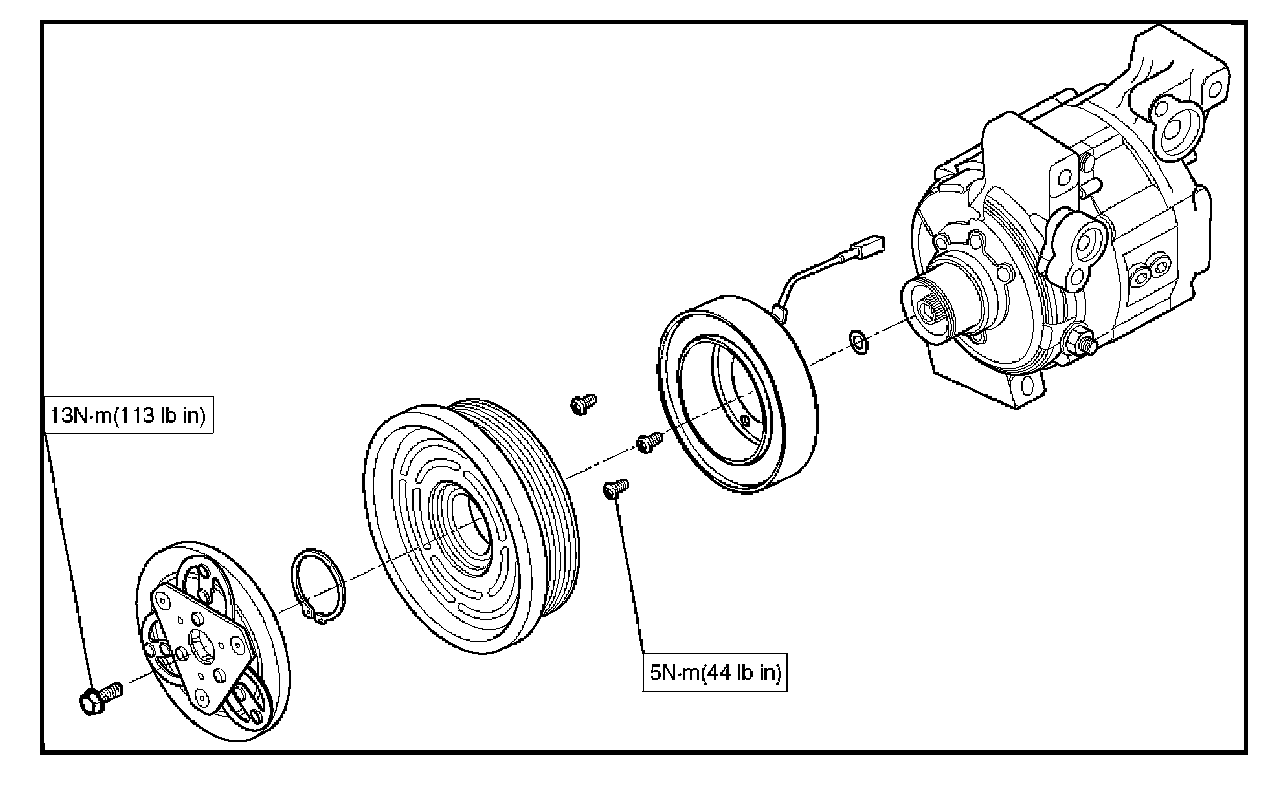 13N·m(113 lb in)

5N·m(44 lb in)