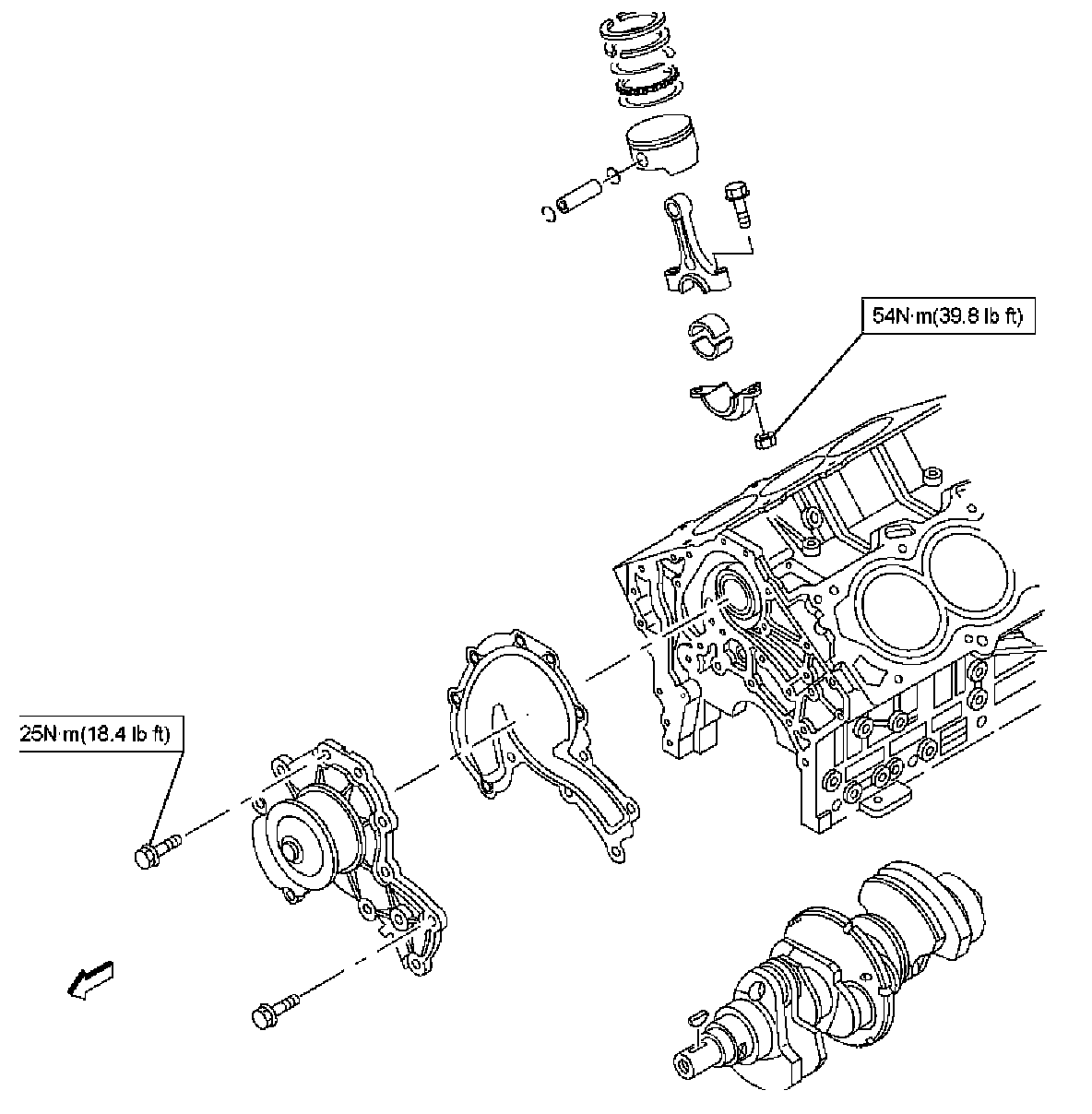 54N·m(39.8 lb ft)

25N·m(18.4 lb ft)