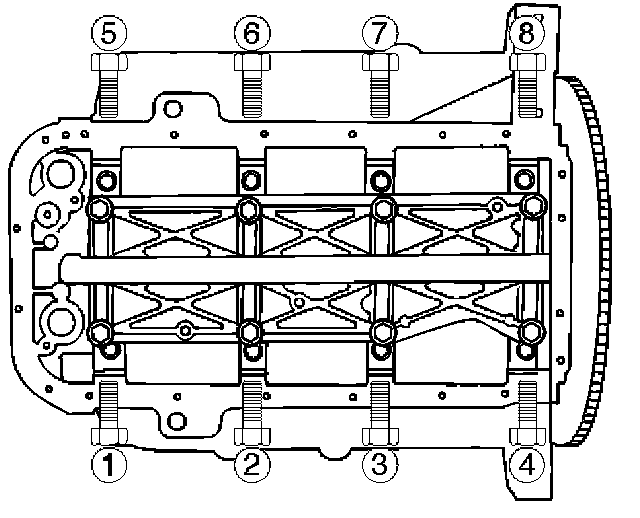 5
6
7
8
1
2
3
4