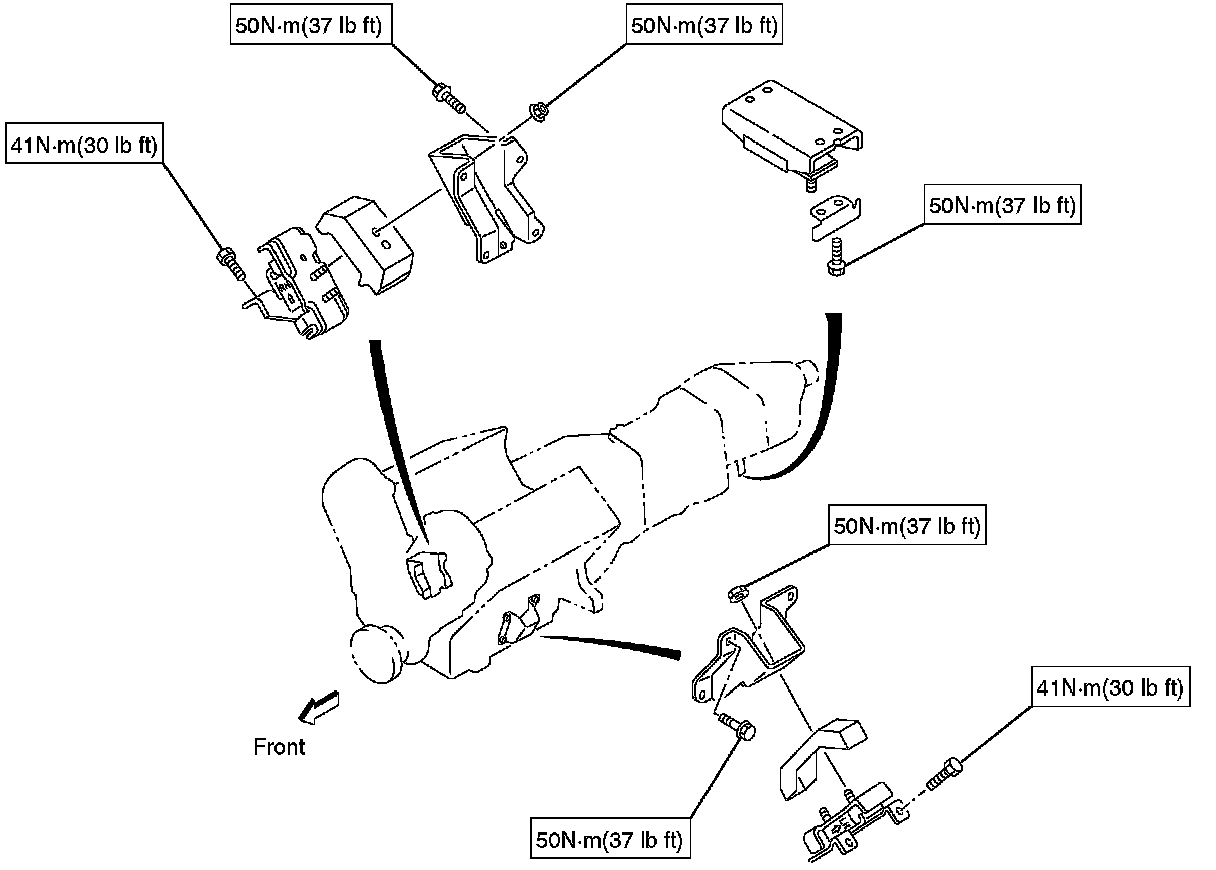 50N·m(37 lb ft)

50N·m(37 lb ft)

41N·m(30 lb ft)

50N·m(37 lb ft)

50N·m(37 lb ft)

Front

41N·m(30 lb ft)

50N·m(37 lb ft)