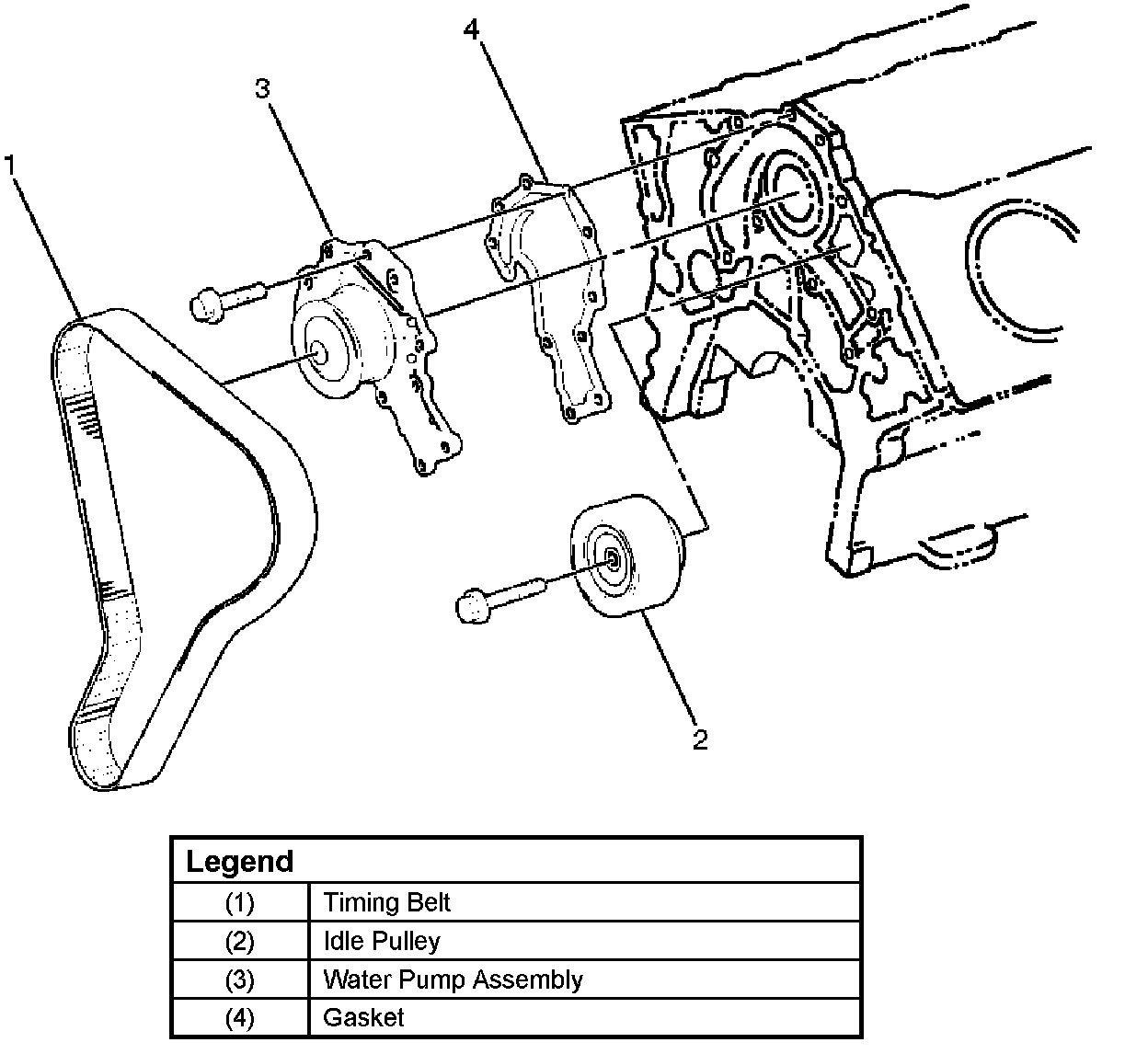 4
3
1
2

| Legend | |
|---|---|
| (1) | Timing Belt |
| (2) | Idle Pulley |
| (3) | Water Pump Assembly |
| (4) | Gasket |