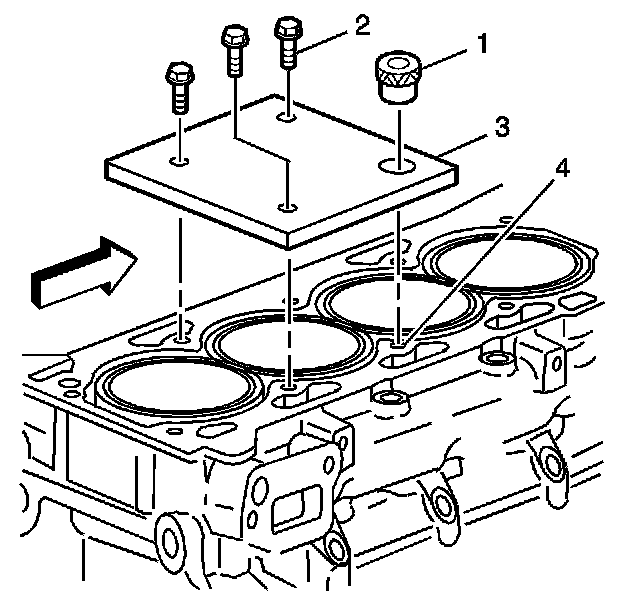 2
1
3
4