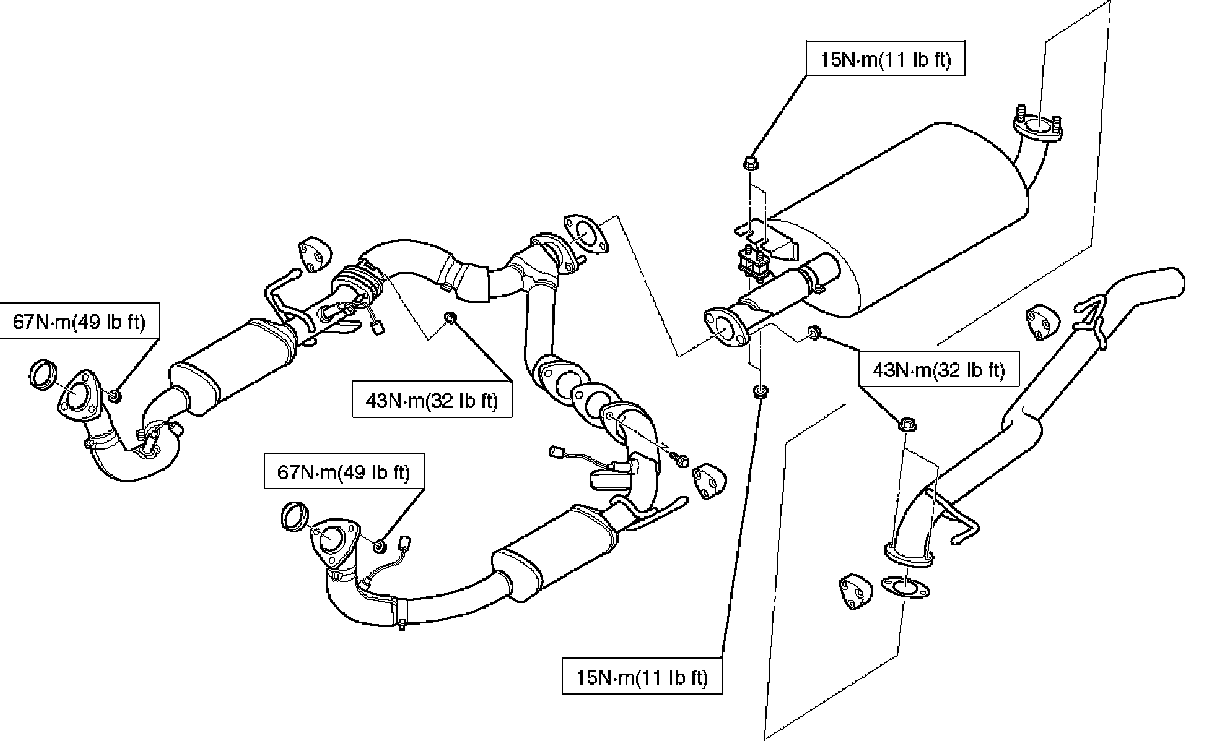 15N·m(11 lb ft)

67N·m(49 lb ft)

43N·m(32 lb ft)

43N·m(32 lb ft)

67N·m(49 lb ft)

15N·m(11 lb ft)