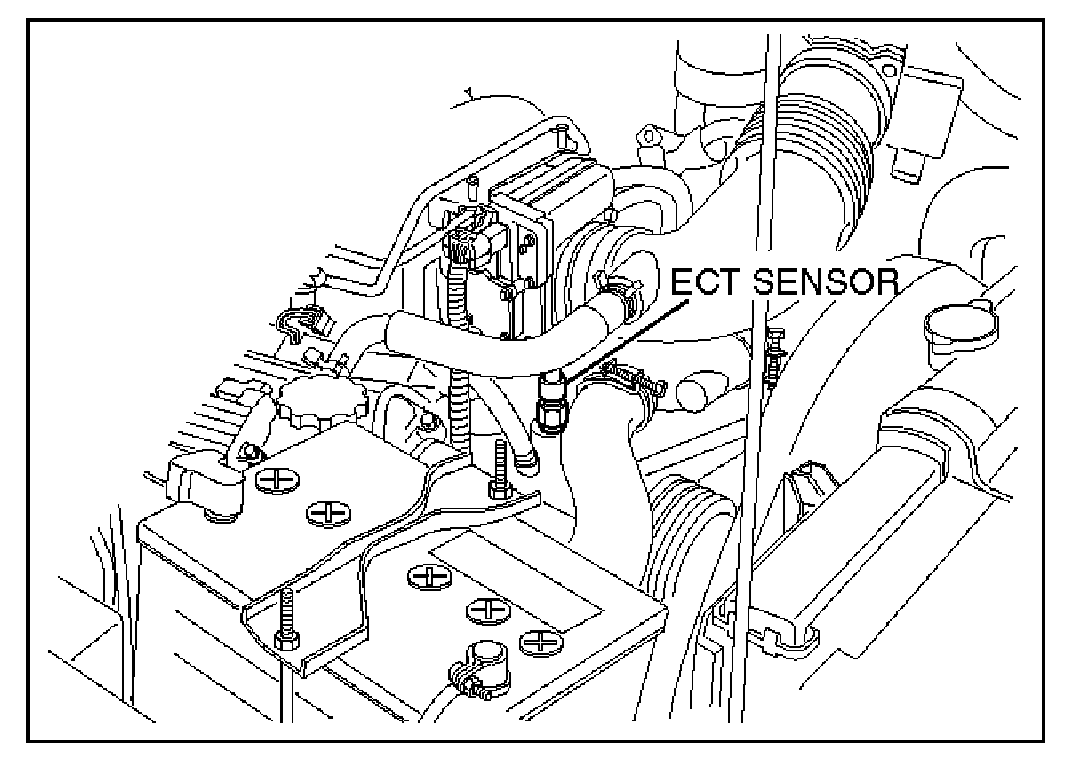 ECT SENSOR