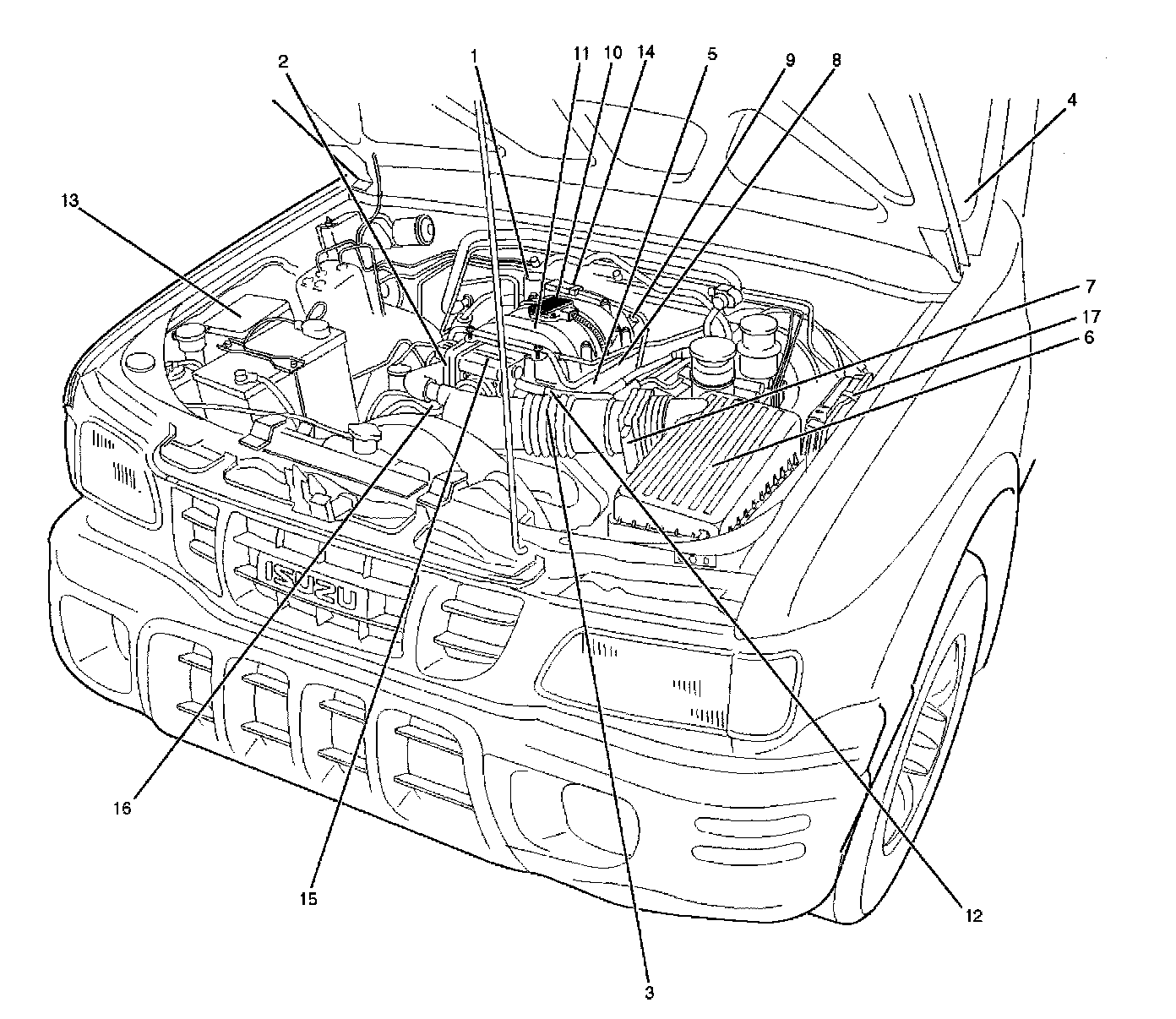 2
1
11
10
14
5
9
8
4
13
7
17
6
ISUZU
16
15
3
12