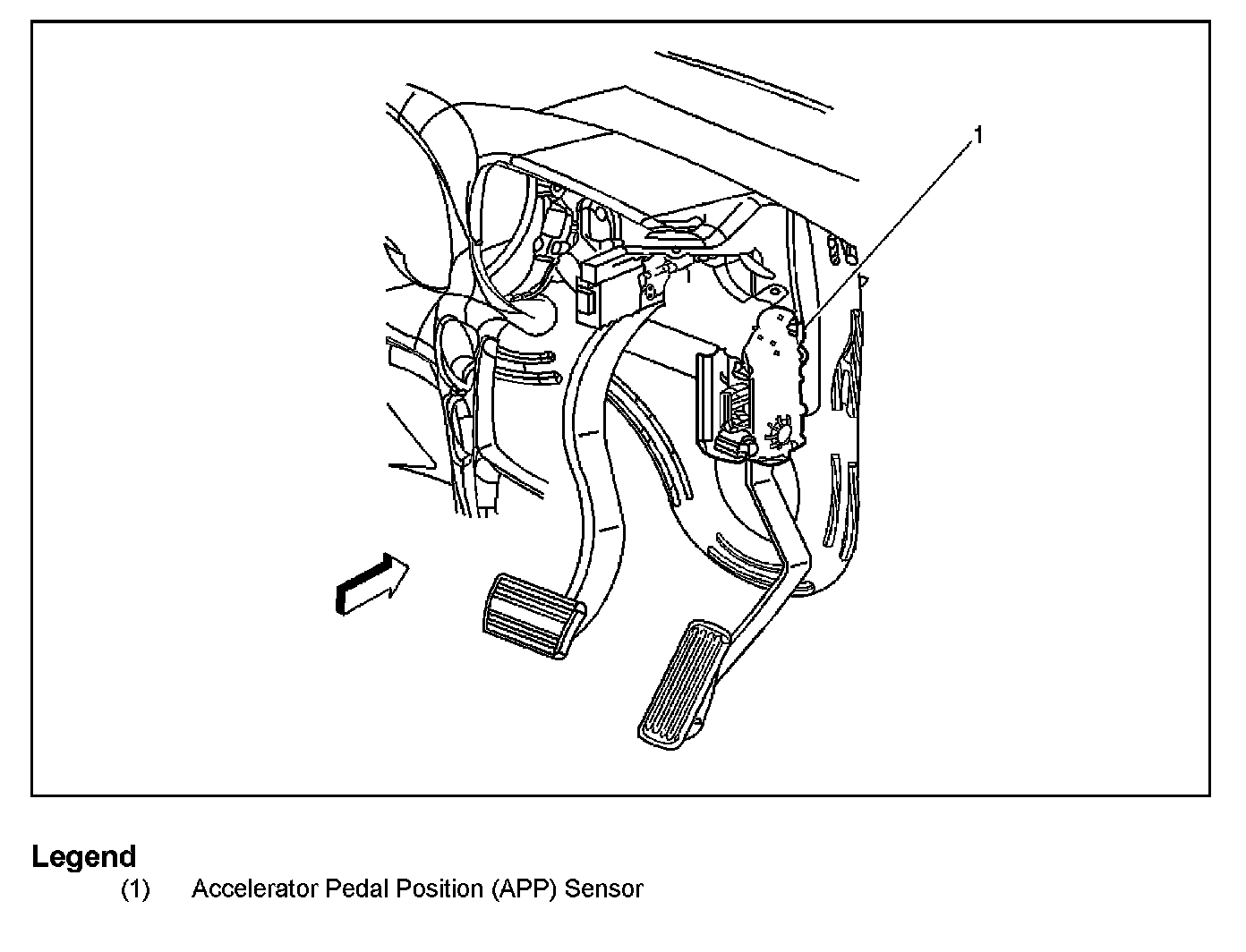 1

Legend
(1) Accelerator Pedal Position (APP) Sensor