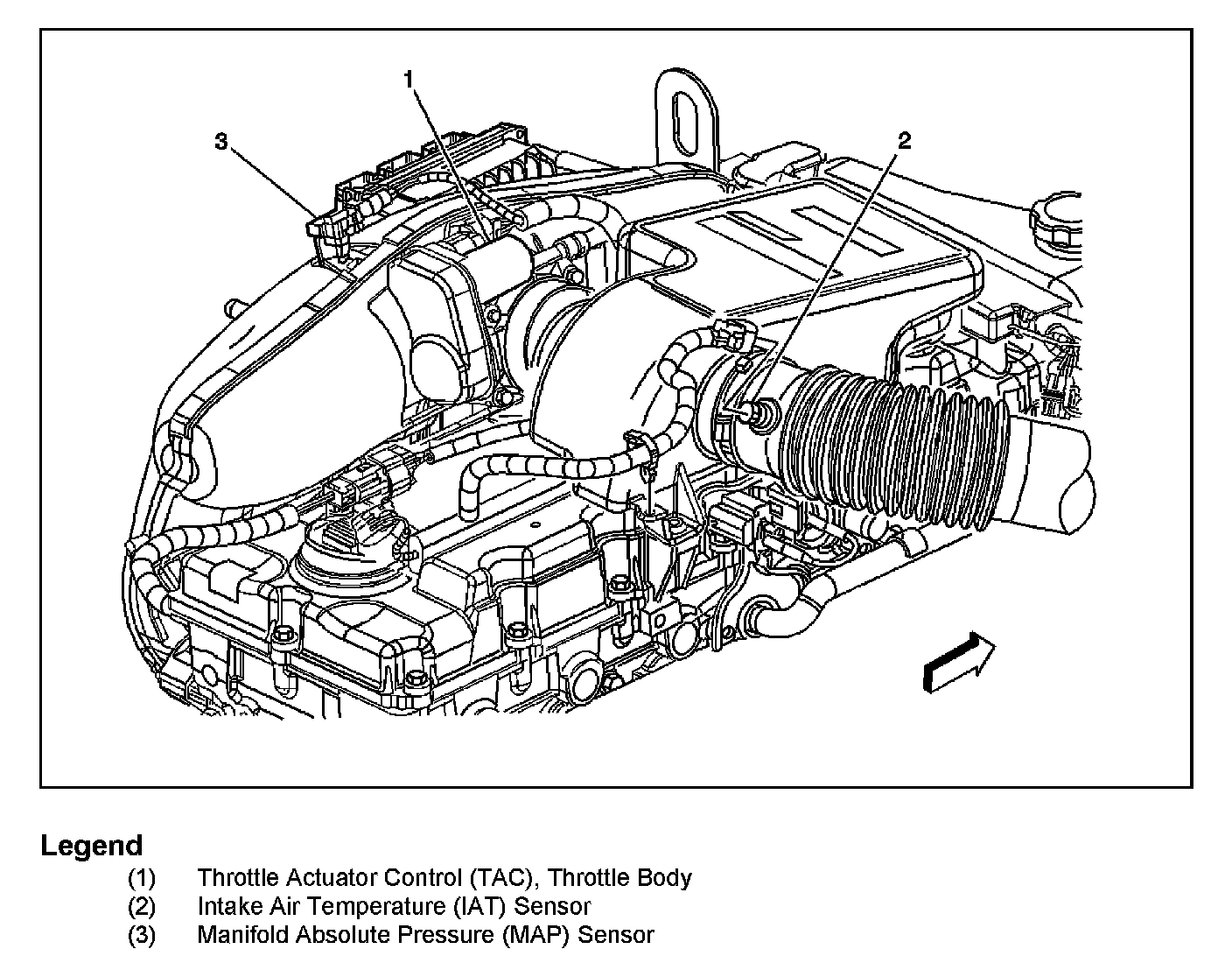 1
3
2

Legend
(1) Throttle Actuator Control (TAC), Throttle Body
(2) Intake Air Temperature (IAT) Sensor
(3) Manifold Absolute Pressure (MAP) Sensor