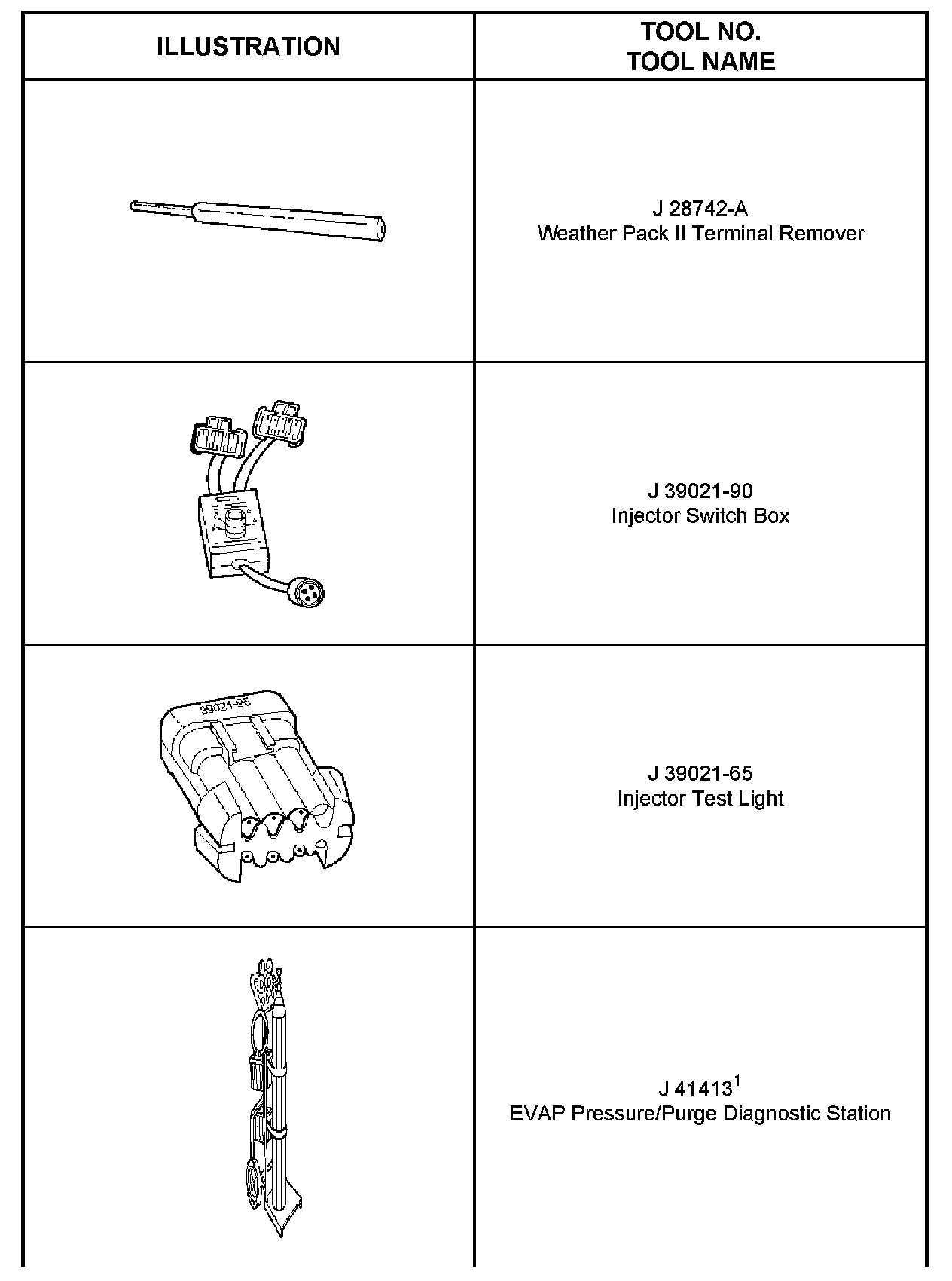 | ILLUSTRATION | TOOL NO. TOOL NAME |
|---|---|
| | J 28742-A Weather Pack II Terminal Remover |
| | J 39021-90 Injector Switch Box |
| 39021-65 | J 39021-65 Injector Test Light |
| | J 41413$^1$ EVAP Pressure/Purge Diagnostic Station |