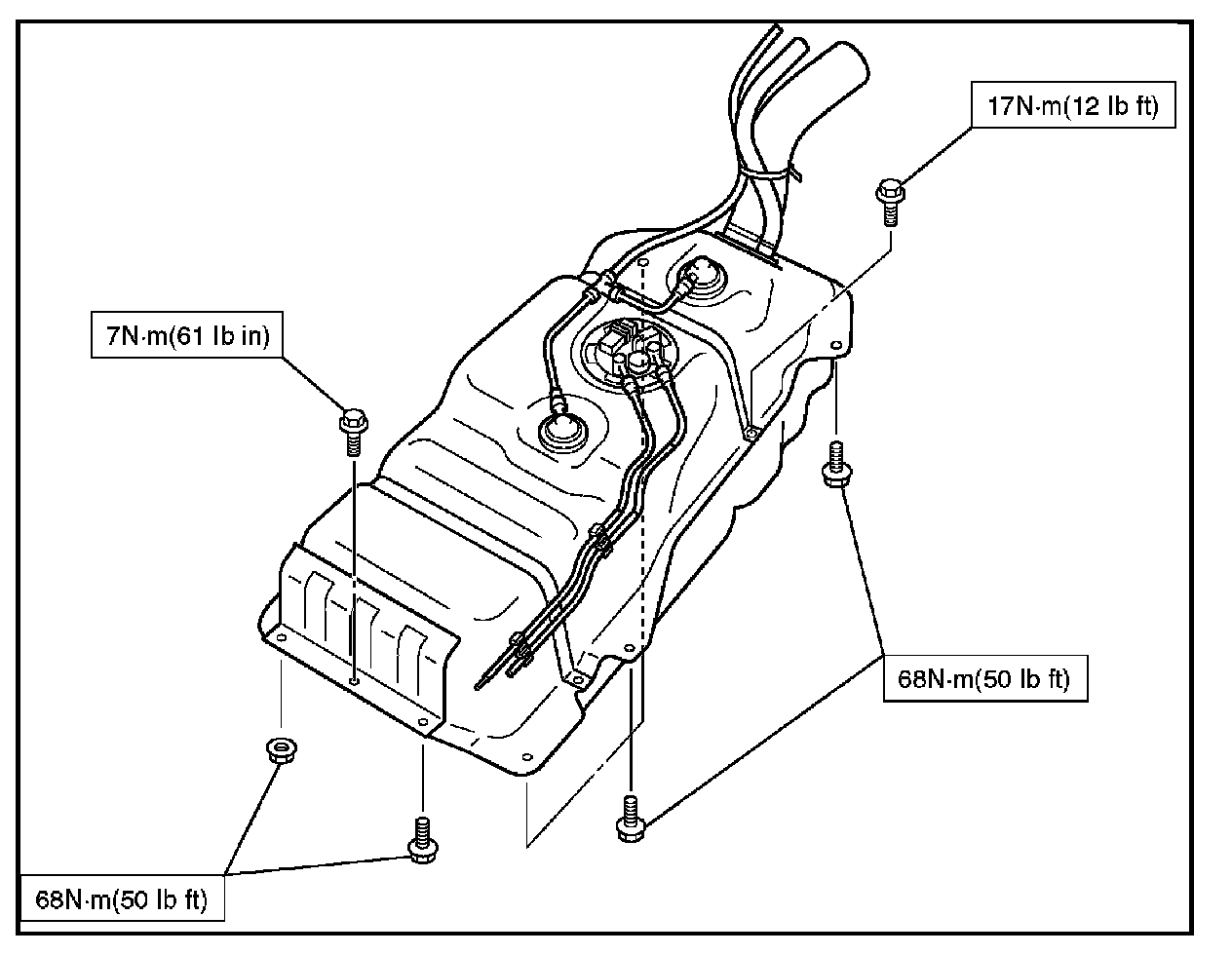 17N·m(12 lb ft)

7N·m(61 lb in)

68N·m(50 lb ft)

68N·m(50 lb ft)