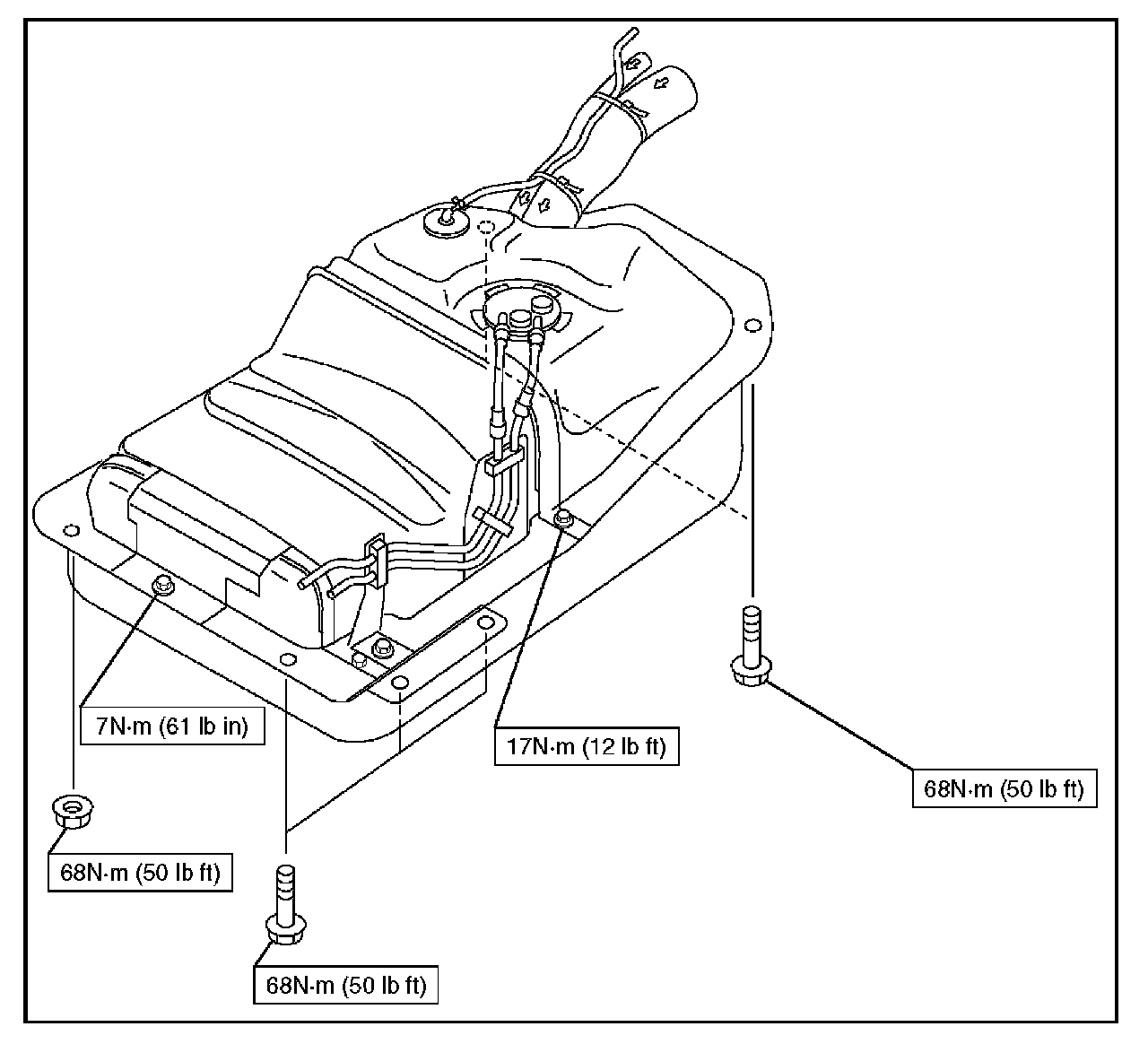 7N·m (61 lb in)

17N·m (12 lb ft)

68N·m (50 lb ft)

68N·m (50 lb ft)

68N·m (50 lb ft)