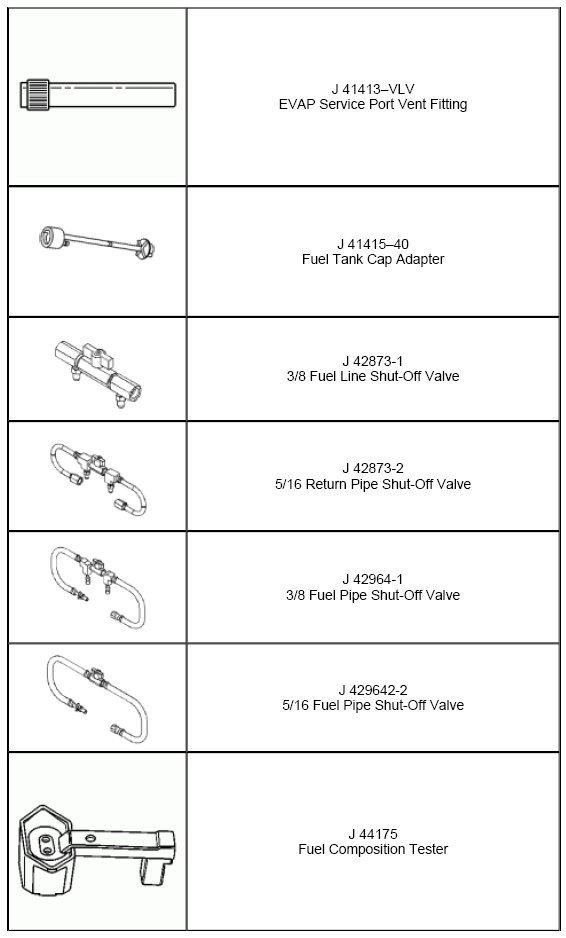 | | |
|---|---|
| | J 41413–VLV EVAP Service Port Vent Fitting |
| | J 41415–40 Fuel Tank Cap Adapter |
| | J 42873-1 3/8 Fuel Line Shut-Off Valve |
| | J 42873-2 5/16 Return Pipe Shut-Off Valve |
| | J 42964-1 3/8 Fuel Pipe Shut-Off Valve |
| | J 429642-2 5/16 Fuel Pipe Shut-Off Valve |
| | J 44175 Fuel Composition Tester |