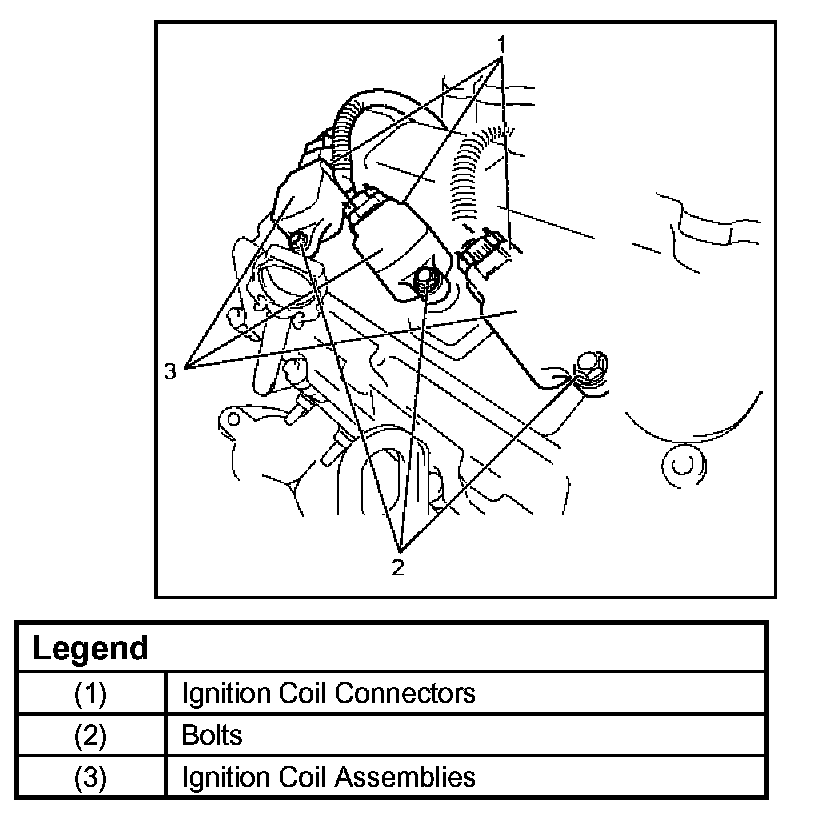 1
3
2

| Legend | |
|---|---|
| (1) | Ignition Coil Connectors |
| (2) | Bolts |
| (3) | Ignition Coil Assemblies |