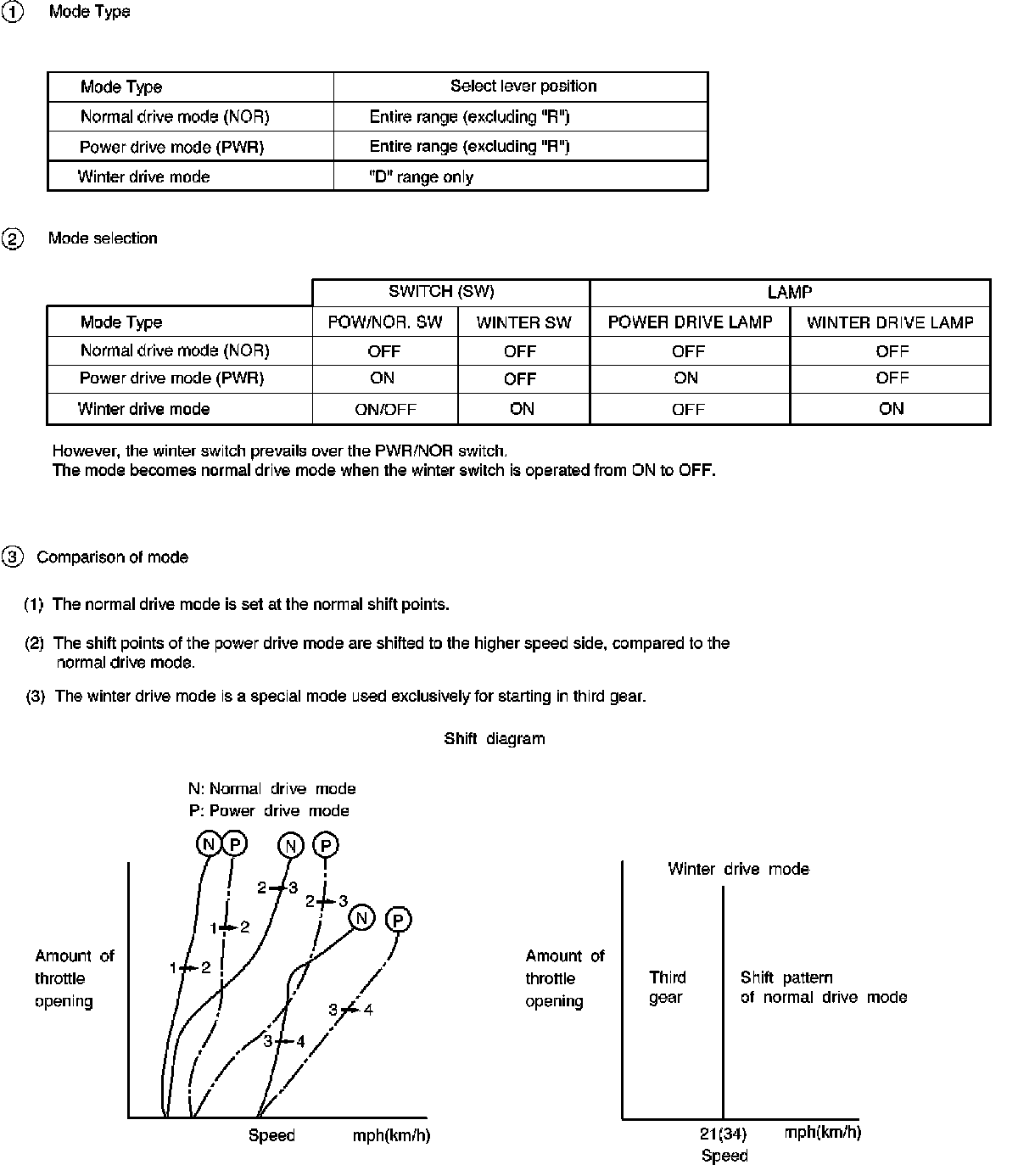 ① Mode Type

| Mode Type | Select lever position |
|---|---|
| Normal drive mode (NOR) | Entire range (excluding "R") |
| Power drive mode (PWR) | Entire range (excluding "R") |
| Winter drive mode | "D" range only |

② Mode selection

| | SWITCH (SW) | | LAMP | |
|---|---|---|---|---|
| Mode Type | POW/NOR. SW | WINTER SW | POWER DRIVE LAMP | WINTER DRIVE LAMP |
| Normal drive mode (NOR) | OFF | OFF | OFF | OFF |
| Power drive mode (PWR) | ON | OFF | ON | OFF |
| Winter drive mode | ON/OFF | ON | OFF | ON |

However, the winter switch prevails over the PWR/NOR switch.
The mode becomes normal drive mode when the winter switch is operated from ON to OFF.

③ Comparison of mode

(1) The normal drive mode is set at the normal shift points.

(2) The shift points of the power drive mode are shifted to the higher speed side, compared to the normal drive mode.

(3) The winter drive mode is a special mode used exclusively for starting in third gear.

Shift diagram

N: Normal drive mode
P: Power drive mode

N P N P N P

2→3 2→3 1→2 1→2 3→4 3→4

Amount of throttle opening

Speed mph(km/h)

Winter drive mode

Amount of throttle opening

Third gear

Shift pattern of normal drive mode

21(34) mph(km/h)
Speed