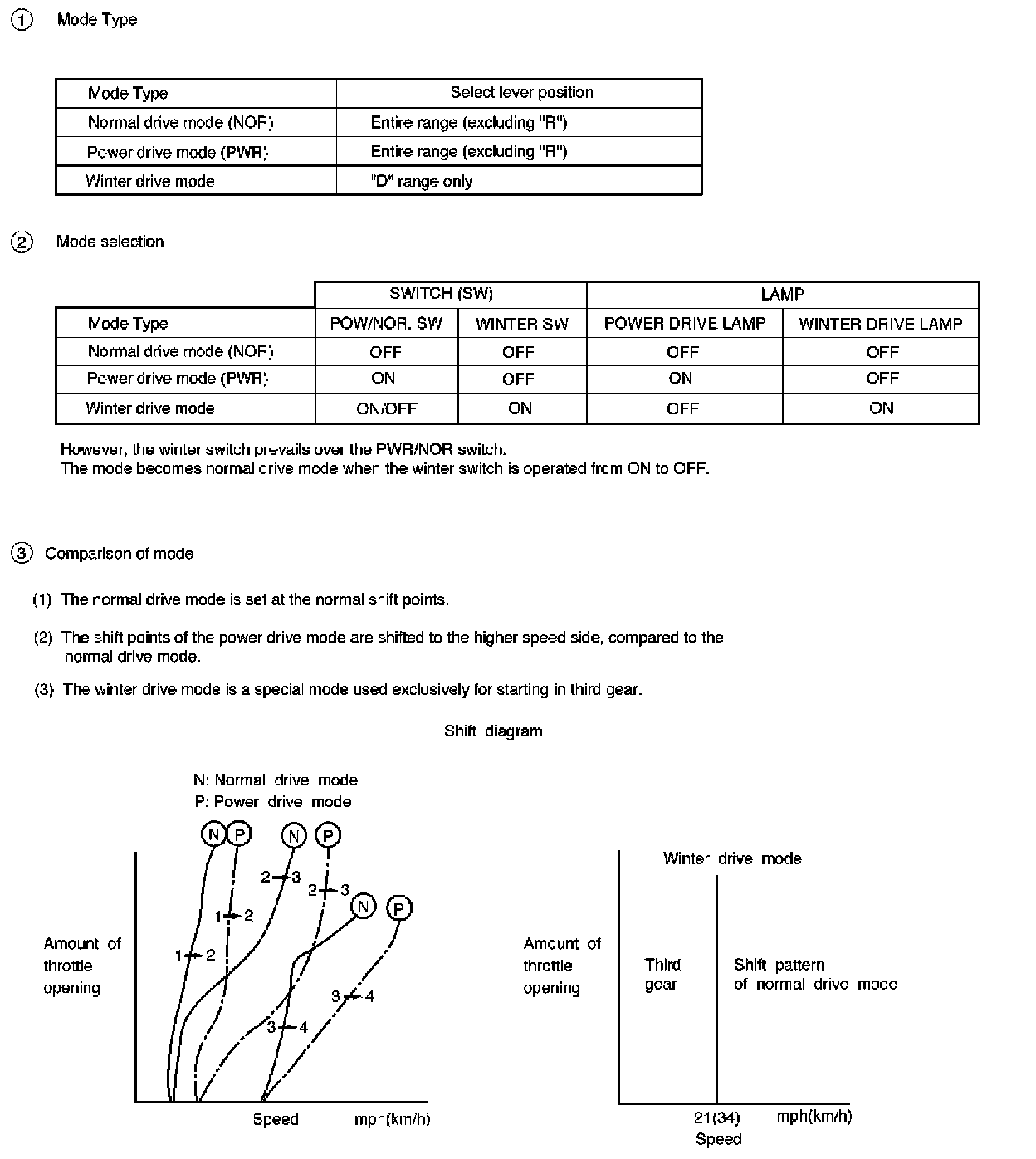 ① Mode Type

| Mode Type | Select lever position |
|---|---|
| Normal drive mode (NOR) | Entire range (excluding "R") |
| Power drive mode (PWR) | Entire range (excluding "R") |
| Winter drive mode | "D" range only |

② Mode selection

| | SWITCH (SW) | | LAMP | |
|---|---|---|---|---|
| Mode Type | POW/NOR. SW | WINTER SW | POWER DRIVE LAMP | WINTER DRIVE LAMP |
| Normal drive mode (NOR) | OFF | OFF | OFF | OFF |
| Power drive mode (PWR) | ON | OFF | ON | OFF |
| Winter drive mode | ON/OFF | ON | OFF | ON |

However, the winter switch prevails over the PWR/NOR switch.
The mode becomes normal drive mode when the winter switch is operated from ON to OFF.

③ Comparison of mode

(1) The normal drive mode is set at the normal shift points.

(2) The shift points of the power drive mode are shifted to the higher speed side, compared to the normal drive mode.

(3) The winter drive mode is a special mode used exclusively for starting in third gear.

Shift diagram

N: Normal drive mode
P: Power drive mode

N P N P N P

2→3 2→3 1→2 1→2 3→4 3→4

Amount of throttle opening

Speed mph(km/h)

Winter drive mode

Amount of throttle opening

Third gear

Shift pattern of normal drive mode

21(34) mph(km/h)
Speed