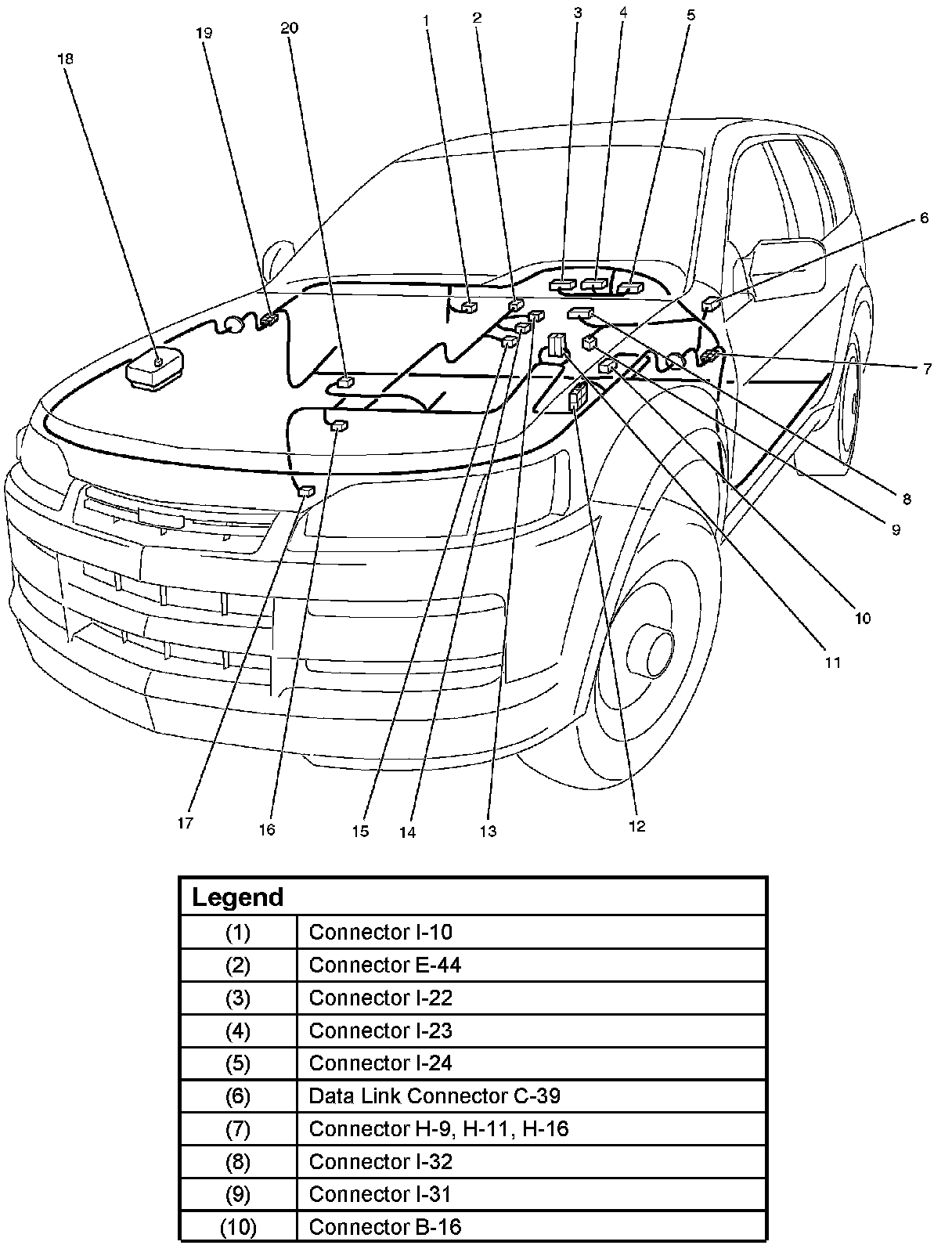 18
19
20
1
2
3
4
5
6
7
8
9
10
11
12
13
14
15
16
17

| Legend | |
|---|---|
| (1) | Connector I-10 |
| (2) | Connector E-44 |
| (3) | Connector I-22 |
| (4) | Connector I-23 |
| (5) | Connector I-24 |
| (6) | Data Link Connector C-39 |
| (7) | Connector H-9, H-11, H-16 |
| (8) | Connector I-32 |
| (9) | Connector I-31 |
| (10) | Connector B-16 |