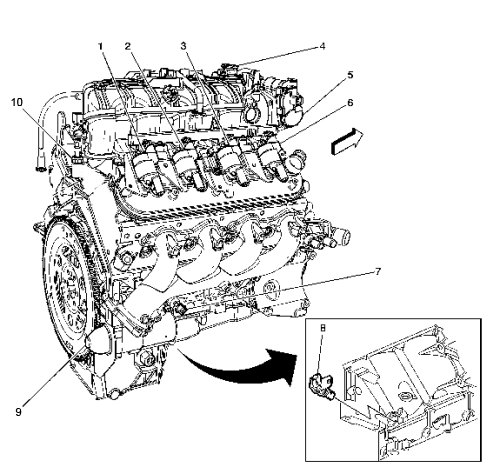 1
2
3
4
5
6
10
7
8
9