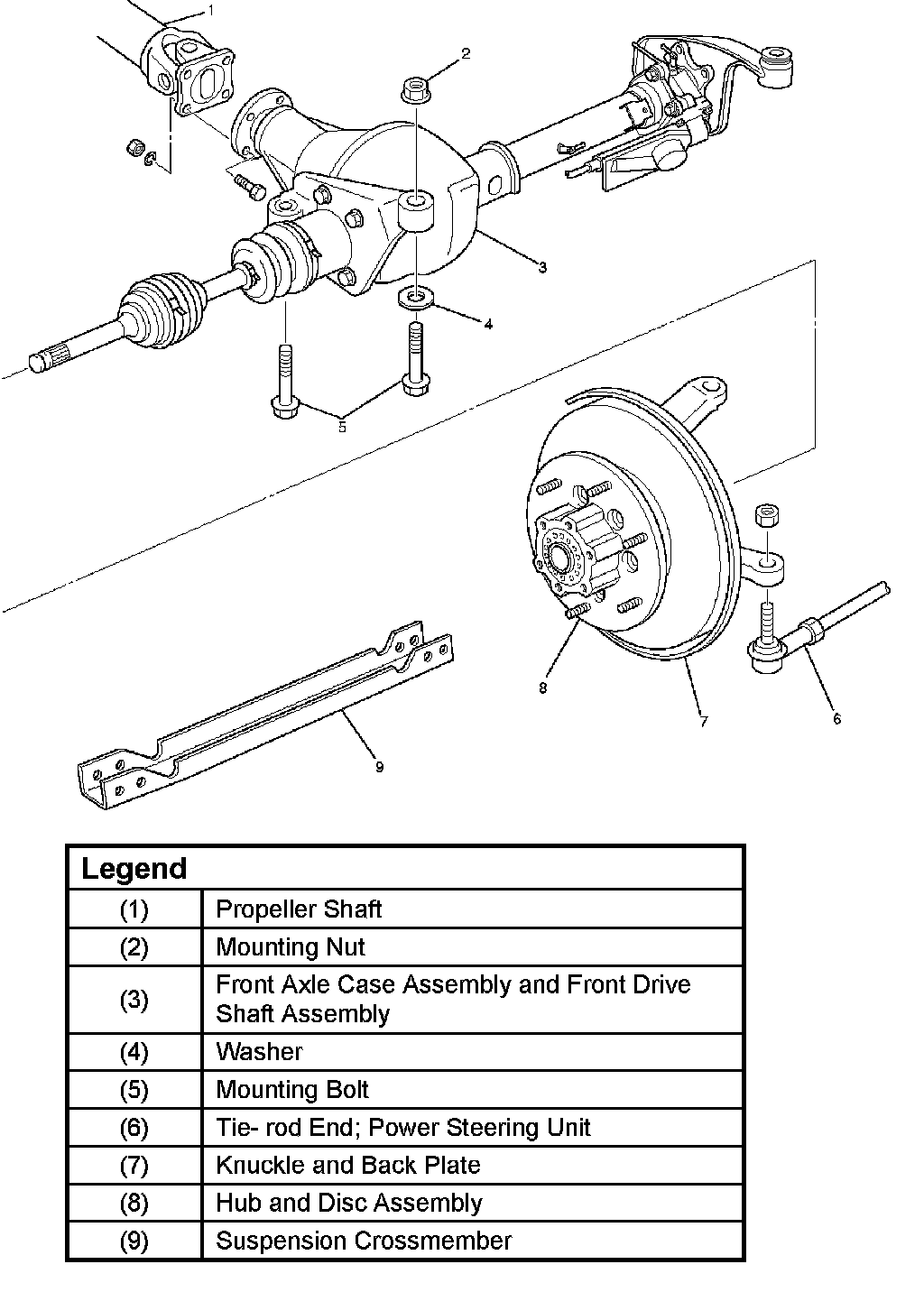 1
2
3
4
5
8
7
6
9

| Legend | |
|---|---|
| (1) | Propeller Shaft |
| (2) | Mounting Nut |
| (3) | Front Axle Case Assembly and Front Drive Shaft Assembly |
| (4) | Washer |
| (5) | Mounting Bolt |
| (6) | Tie- rod End; Power Steering Unit |
| (7) | Knuckle and Back Plate |
| (8) | Hub and Disc Assembly |
| (9) | Suspension Crossmember |