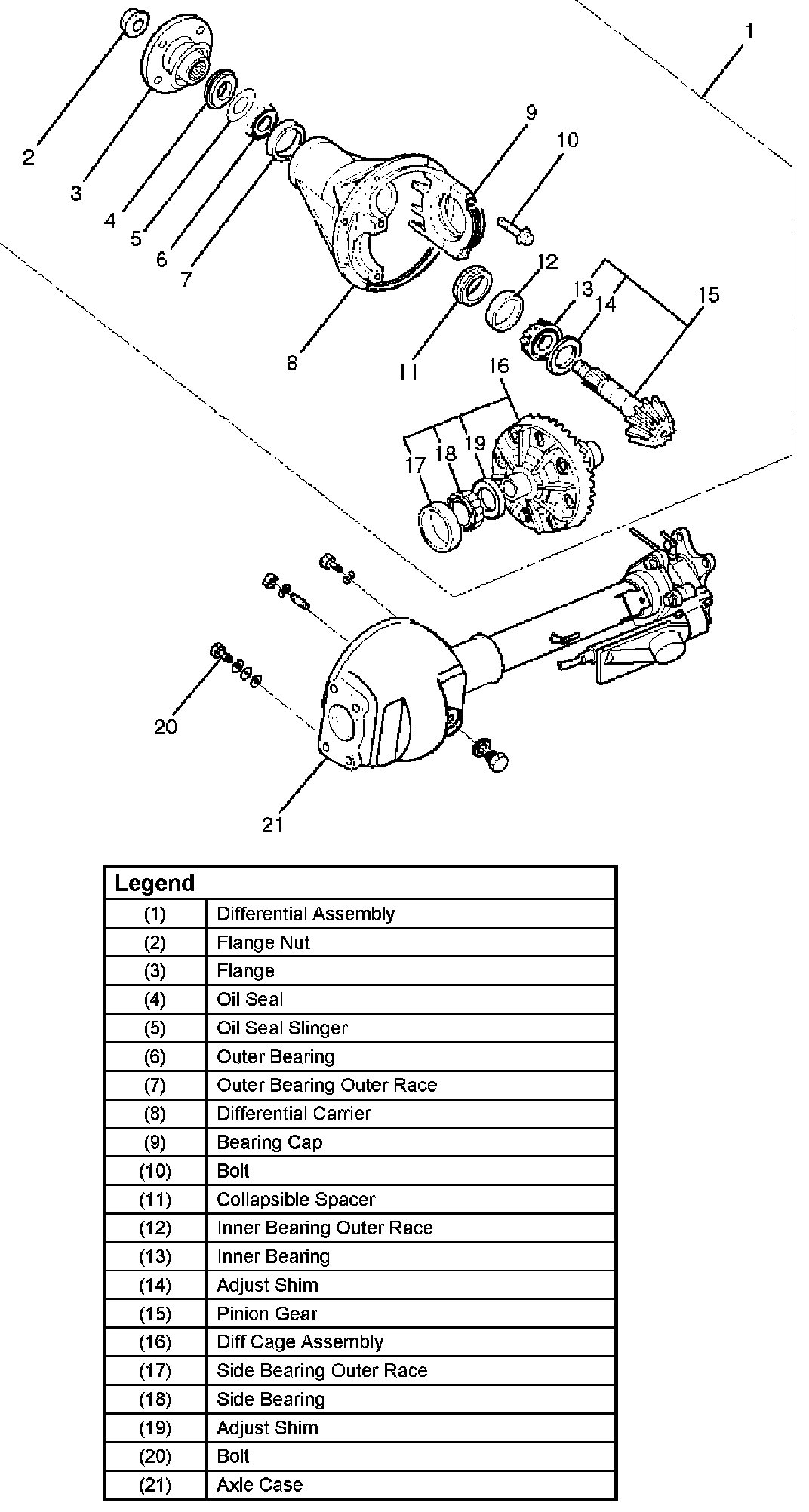 1
2
3
4
5
6
7
8
9
10
11
12
13
14
15
16
17
18
19
20
21

| Legend | |
|---|---|
| (1) | Differential Assembly |
| (2) | Flange Nut |
| (3) | Flange |
| (4) | Oil Seal |
| (5) | Oil Seal Slinger |
| (6) | Outer Bearing |
| (7) | Outer Bearing Outer Race |
| (8) | Differential Carrier |
| (9) | Bearing Cap |
| (10) | Bolt |
| (11) | Collapsible Spacer |
| (12) | Inner Bearing Outer Race |
| (13) | Inner Bearing |
| (14) | Adjust Shim |
| (15) | Pinion Gear |
| (16) | Diff Cage Assembly |
| (17) | Side Bearing Outer Race |
| (18) | Side Bearing |
| (19) | Adjust Shim |
| (20) | Bolt |
| (21) | Axle Case |