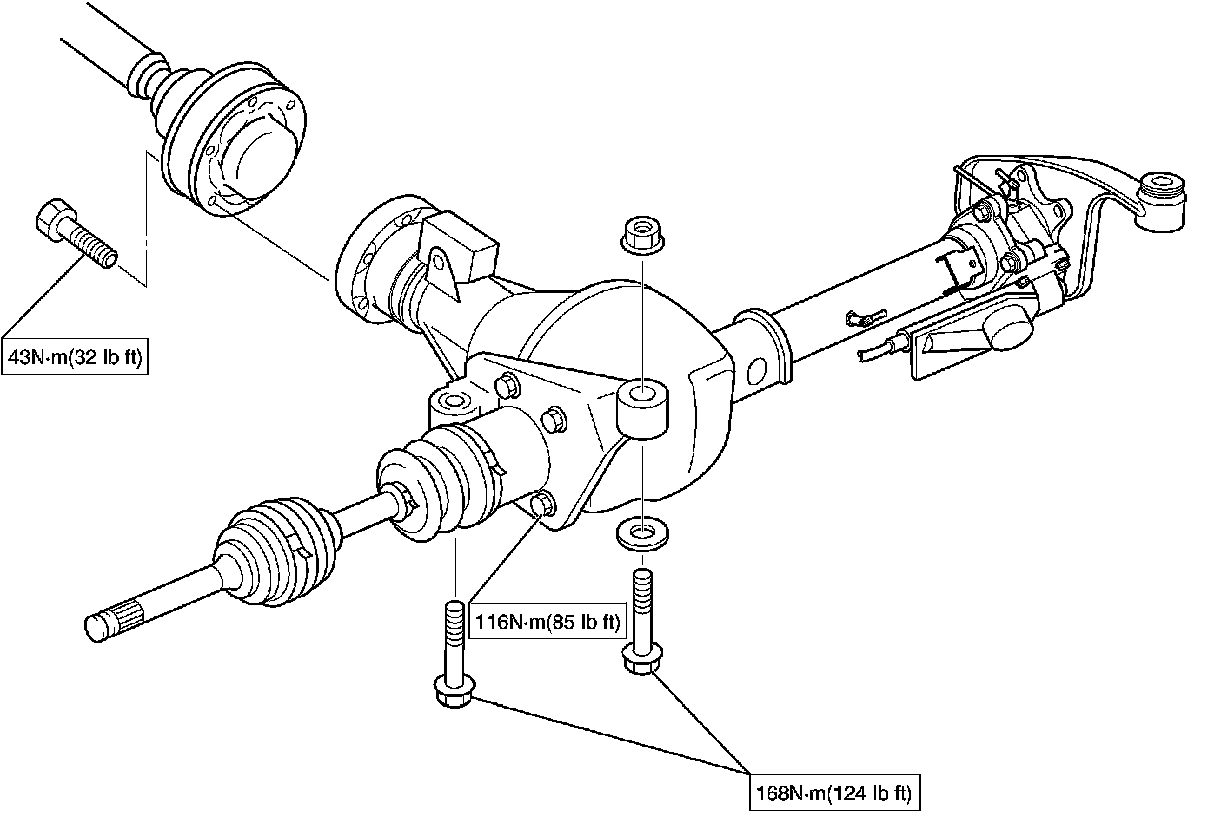 43N·m(32 lb ft)

116N·m(85 lb ft)

168N·m(124 lb ft)