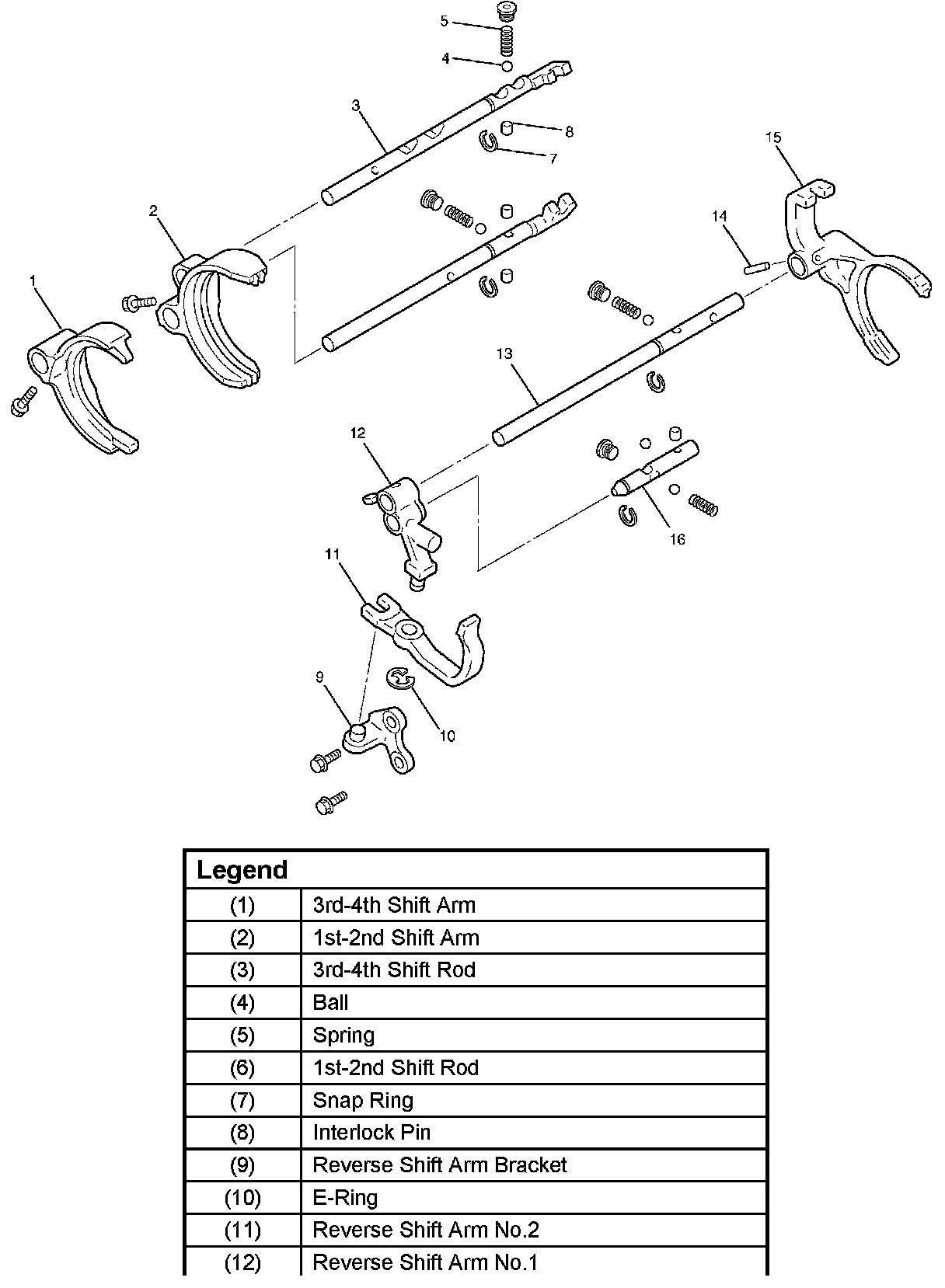 5
4
3
8
7
15
2
14
1
13
12
16
11
9
10

| Legend | |
|---|---|
| (1) | 3rd-4th Shift Arm |
| (2) | 1st-2nd Shift Arm |
| (3) | 3rd-4th Shift Rod |
| (4) | Ball |
| (5) | Spring |
| (6) | 1st-2nd Shift Rod |
| (7) | Snap Ring |
| (8) | Interlock Pin |
| (9) | Reverse Shift Arm Bracket |
| (10) | E-Ring |
| (11) | Reverse Shift Arm No.2 |
| (12) | Reverse Shift Arm No.1 |