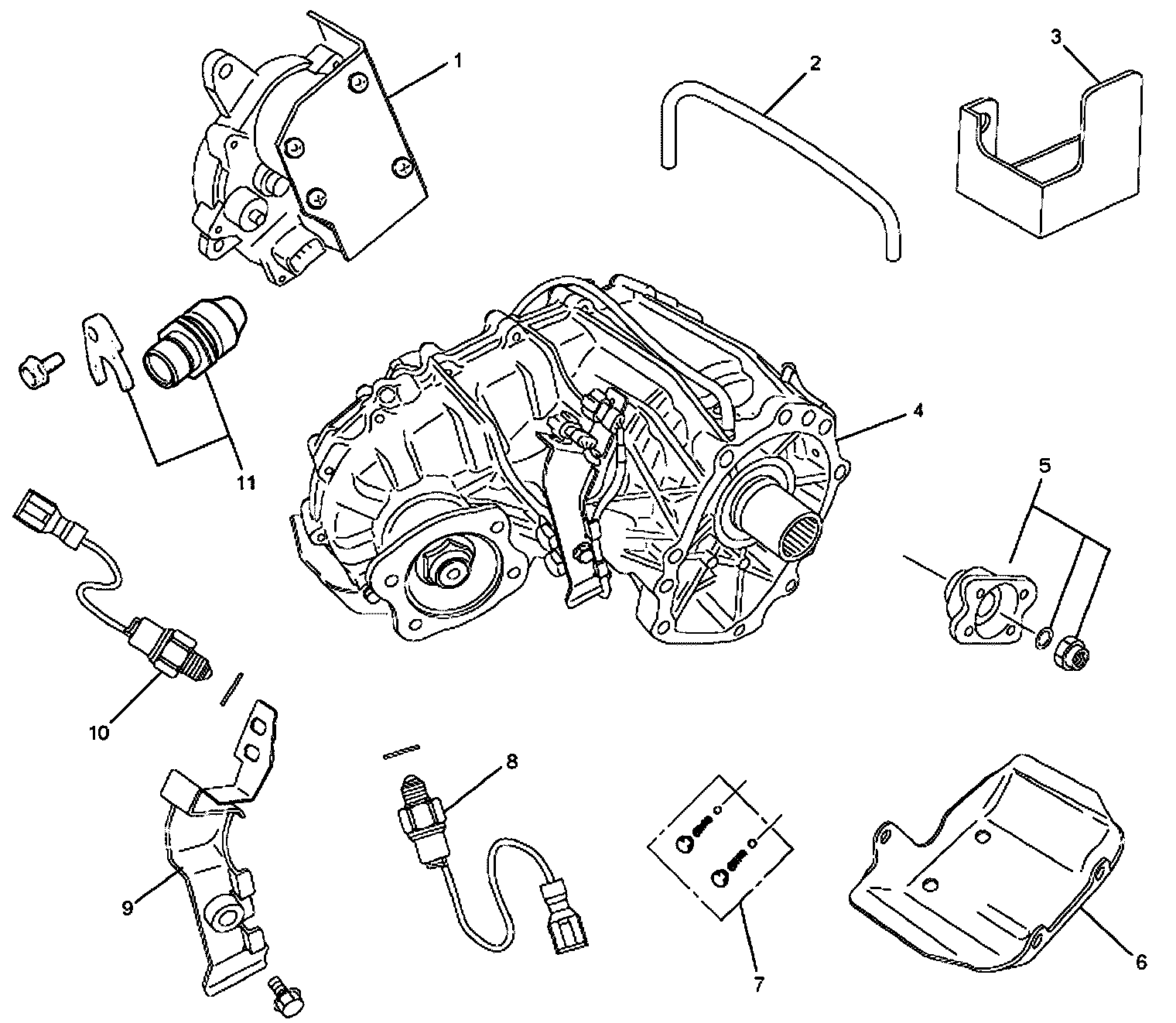 1
2
3
11
4
5
10
8
9
7
6