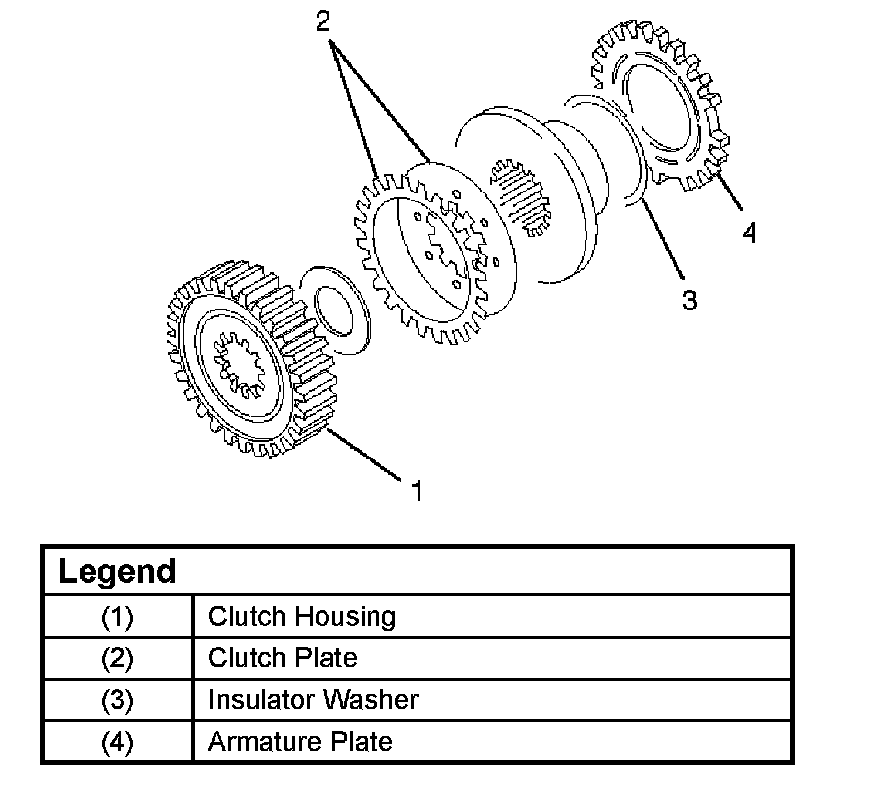 2

4

3

1

| Legend | |
|---|---|
| (1) | Clutch Housing |
| (2) | Clutch Plate |
| (3) | Insulator Washer |
| (4) | Armature Plate |