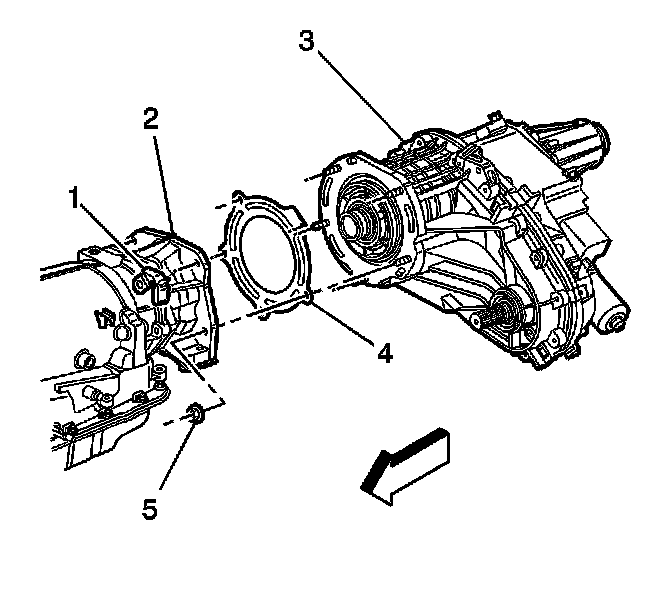 3
2
1
4
5