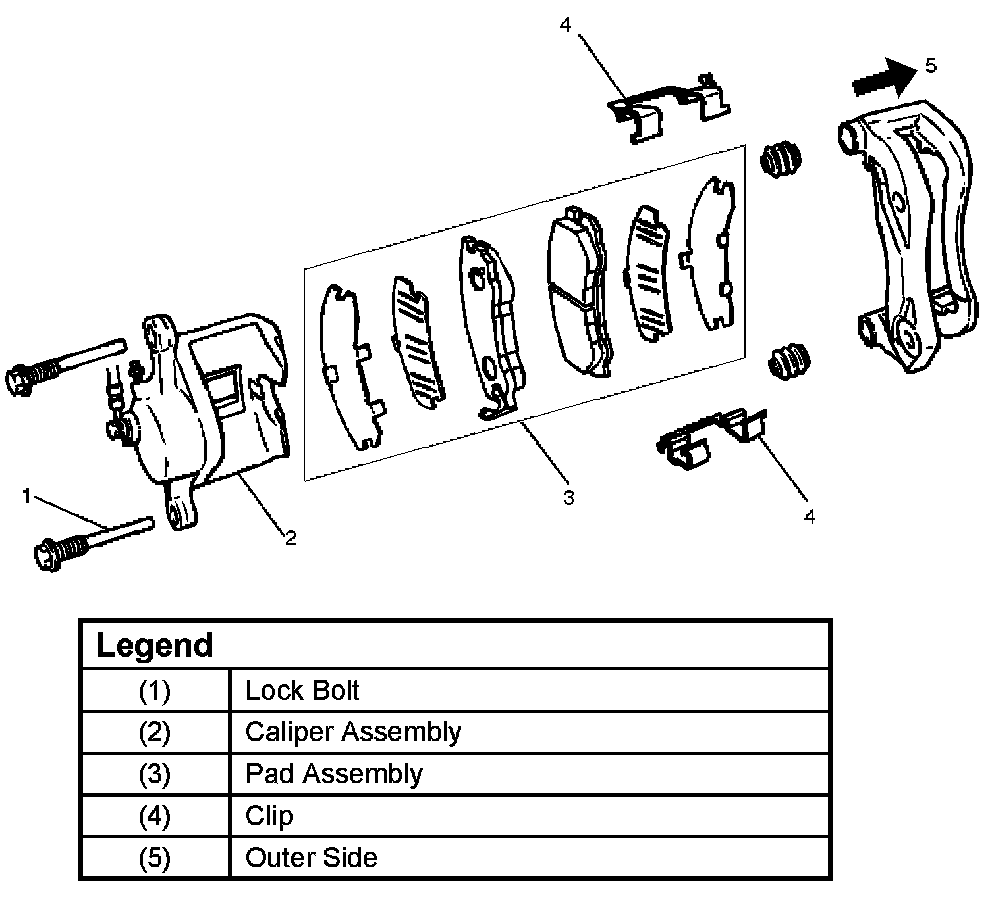 4
5
1
2
3
4

| Legend | |
|---|---|
| (1) | Lock Bolt |
| (2) | Caliper Assembly |
| (3) | Pad Assembly |
| (4) | Clip |
| (5) | Outer Side |