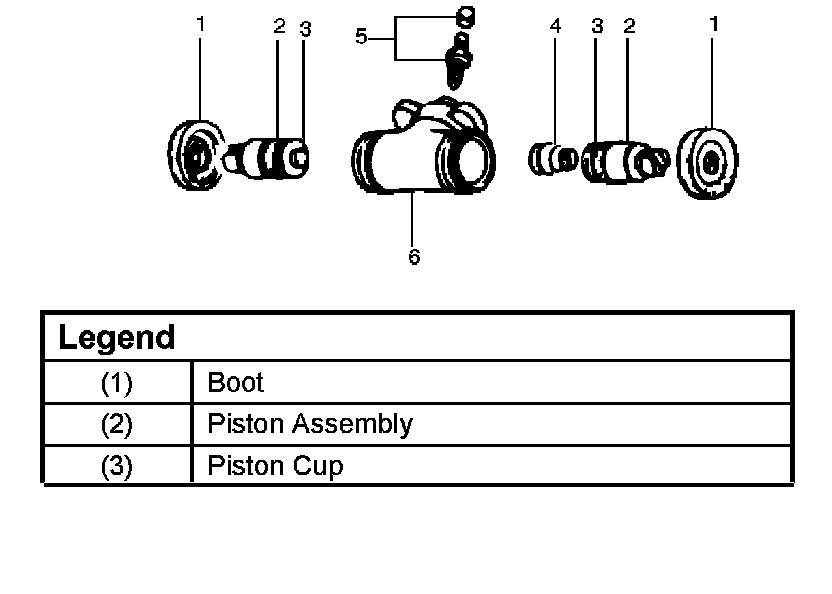 1 2 3 5 4 3 2 1

6

| Legend | |
|---|---|
| (1) | Boot |
| (2) | Piston Assembly |
| (3) | Piston Cup |