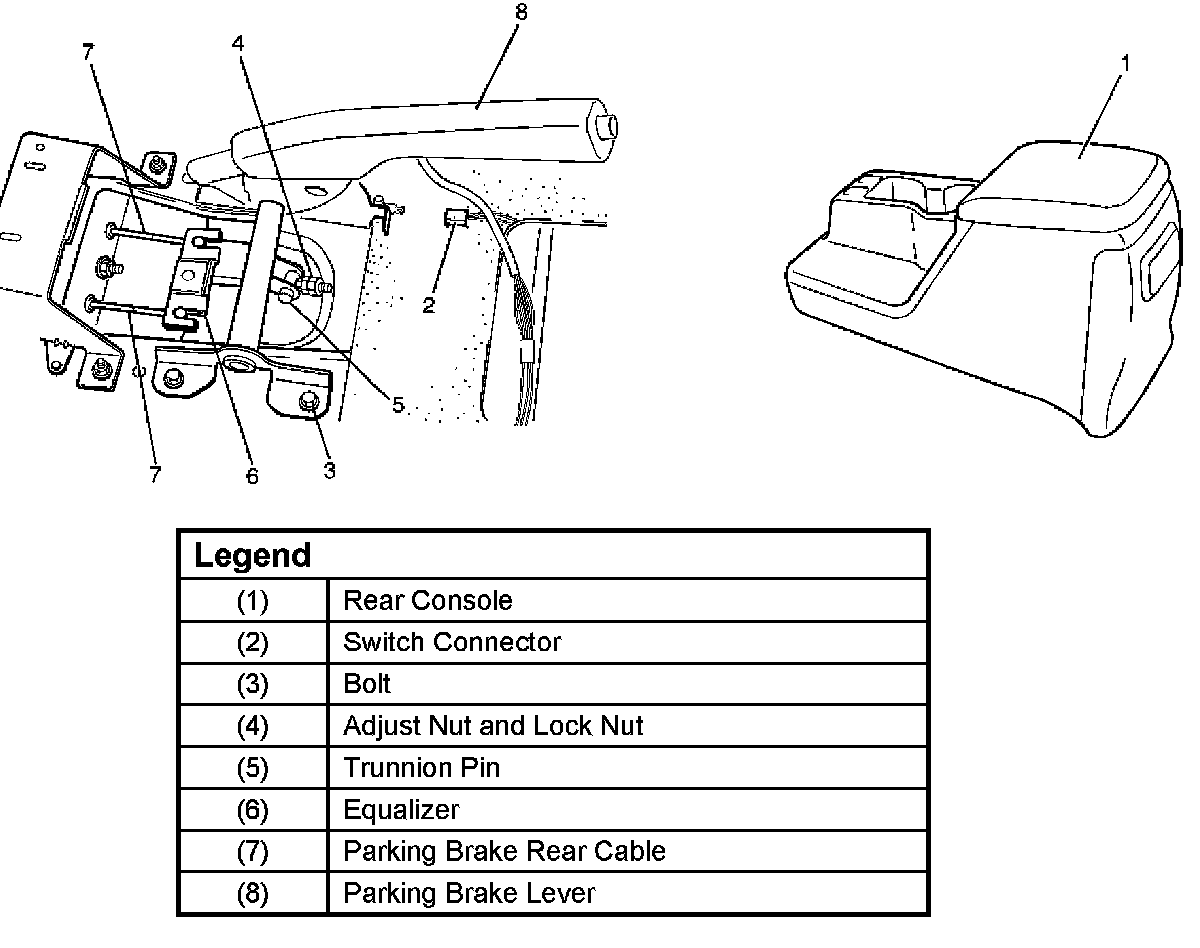 8
7
4
1
2
5
7
6
3

| Legend | |
|---|---|
| (1) | Rear Console |
| (2) | Switch Connector |
| (3) | Bolt |
| (4) | Adjust Nut and Lock Nut |
| (5) | Trunnion Pin |
| (6) | Equalizer |
| (7) | Parking Brake Rear Cable |
| (8) | Parking Brake Lever |