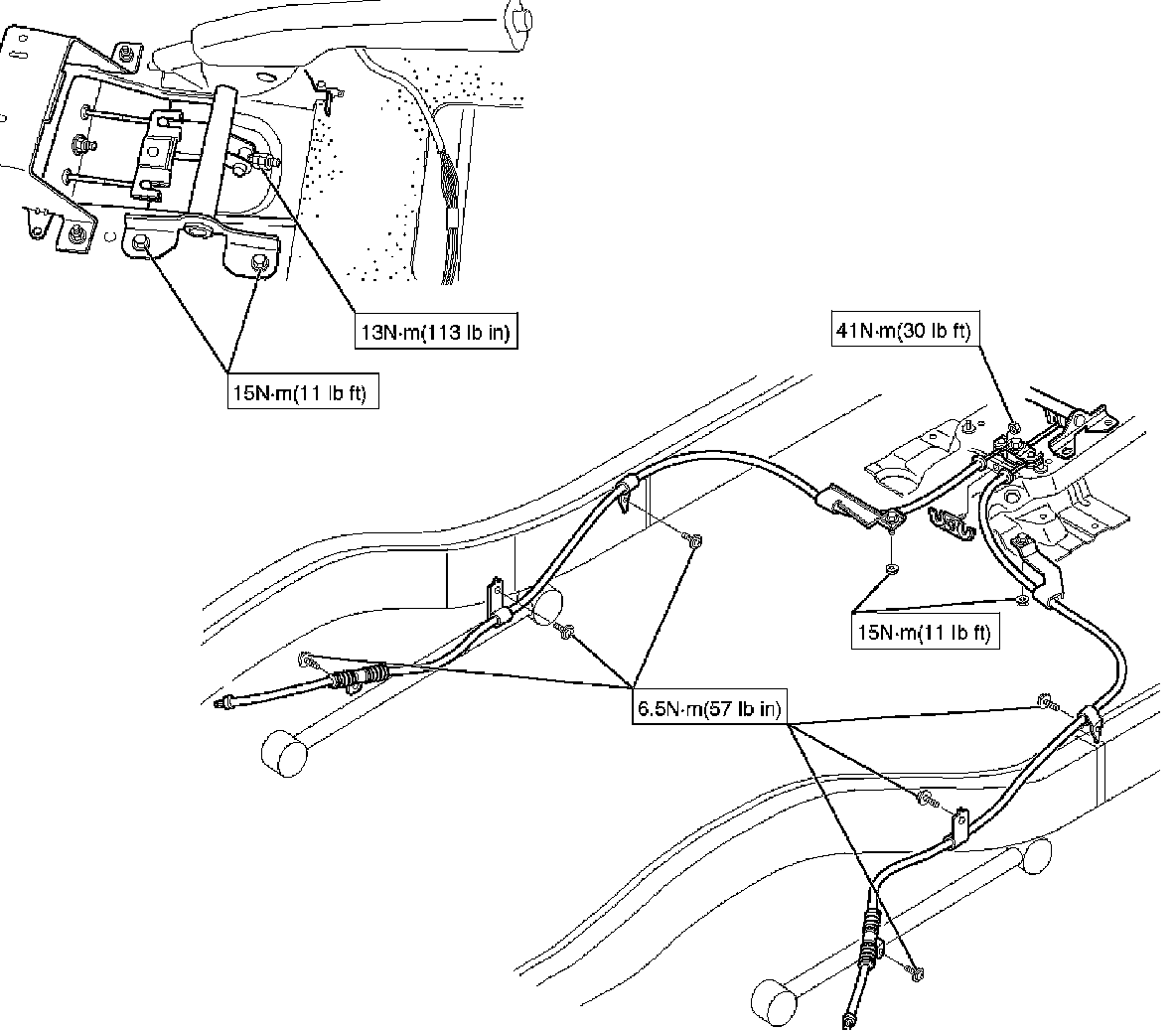 13N·m(113 lb in)

15N·m(11 lb ft)

41N·m(30 lb ft)

15N·m(11 lb ft)

6.5N·m(57 lb in)