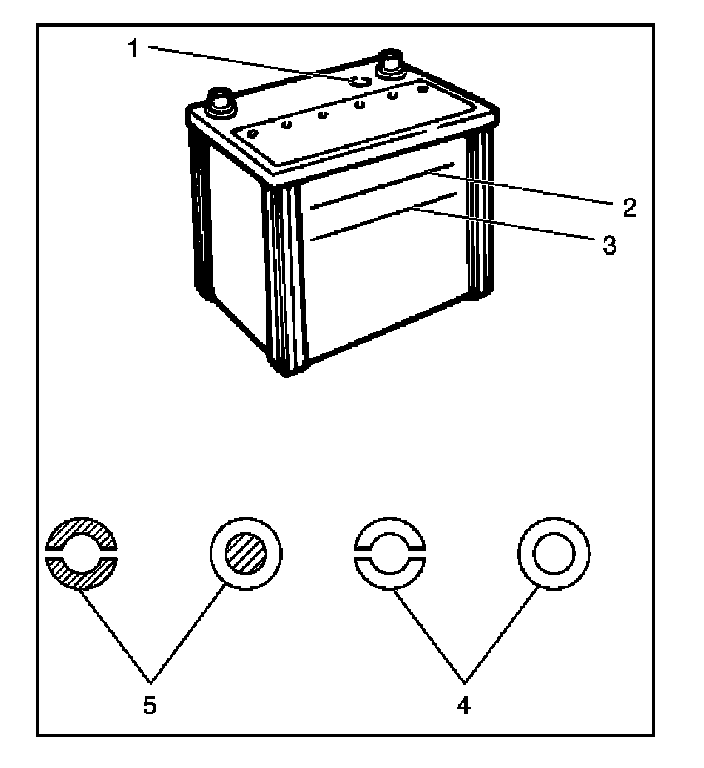 1
2
3
5
4