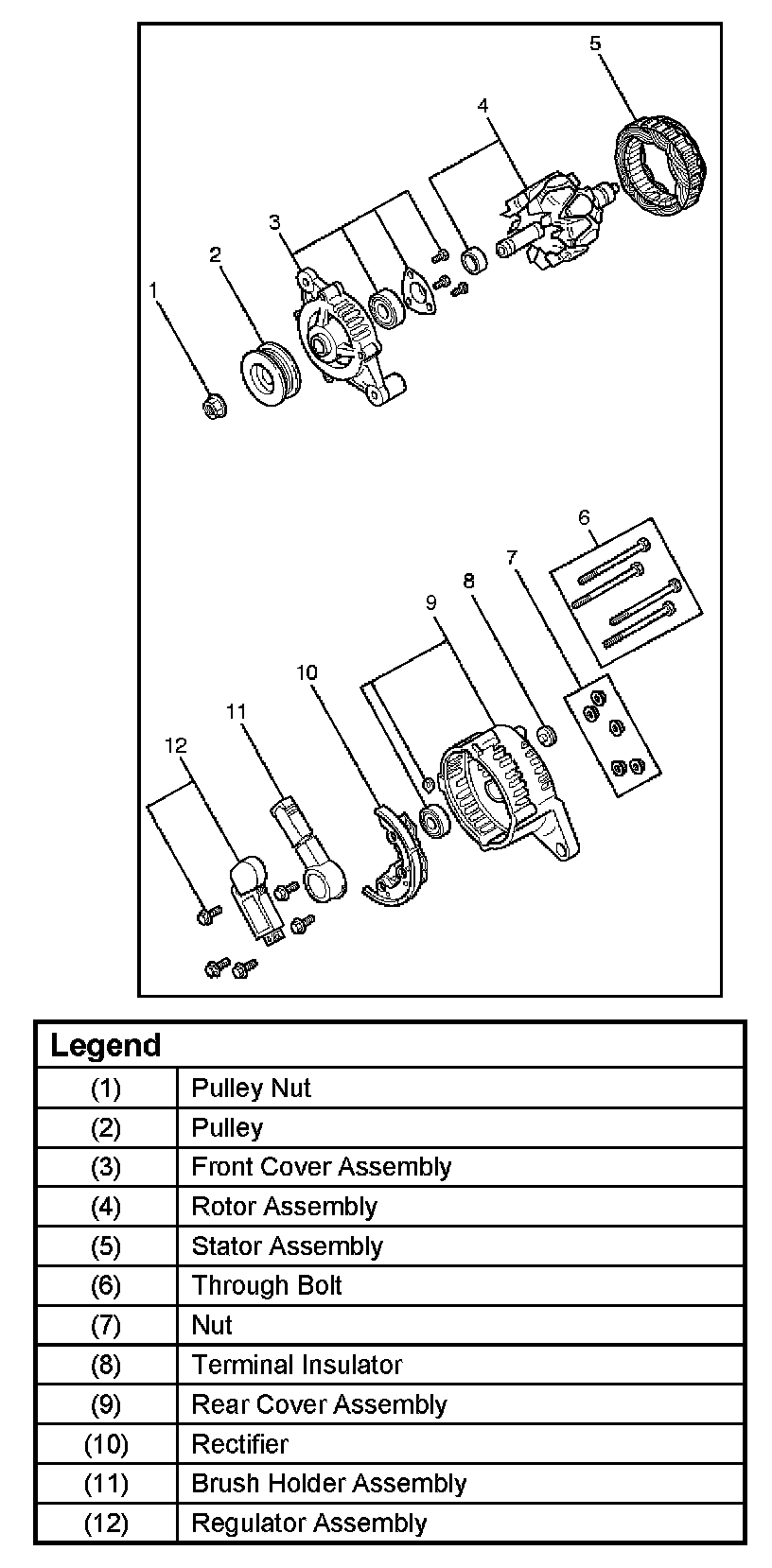 5
4
3
2
1
6
7
8
9
10
11
12

Legend

| | |
|---|---|
| (1) | Pulley Nut |
| (2) | Pulley |
| (3) | Front Cover Assembly |
| (4) | Rotor Assembly |
| (5) | Stator Assembly |
| (6) | Through Bolt |
| (7) | Nut |
| (8) | Terminal Insulator |
| (9) | Rear Cover Assembly |
| (10) | Rectifier |
| (11) | Brush Holder Assembly |
| (12) | Regulator Assembly |